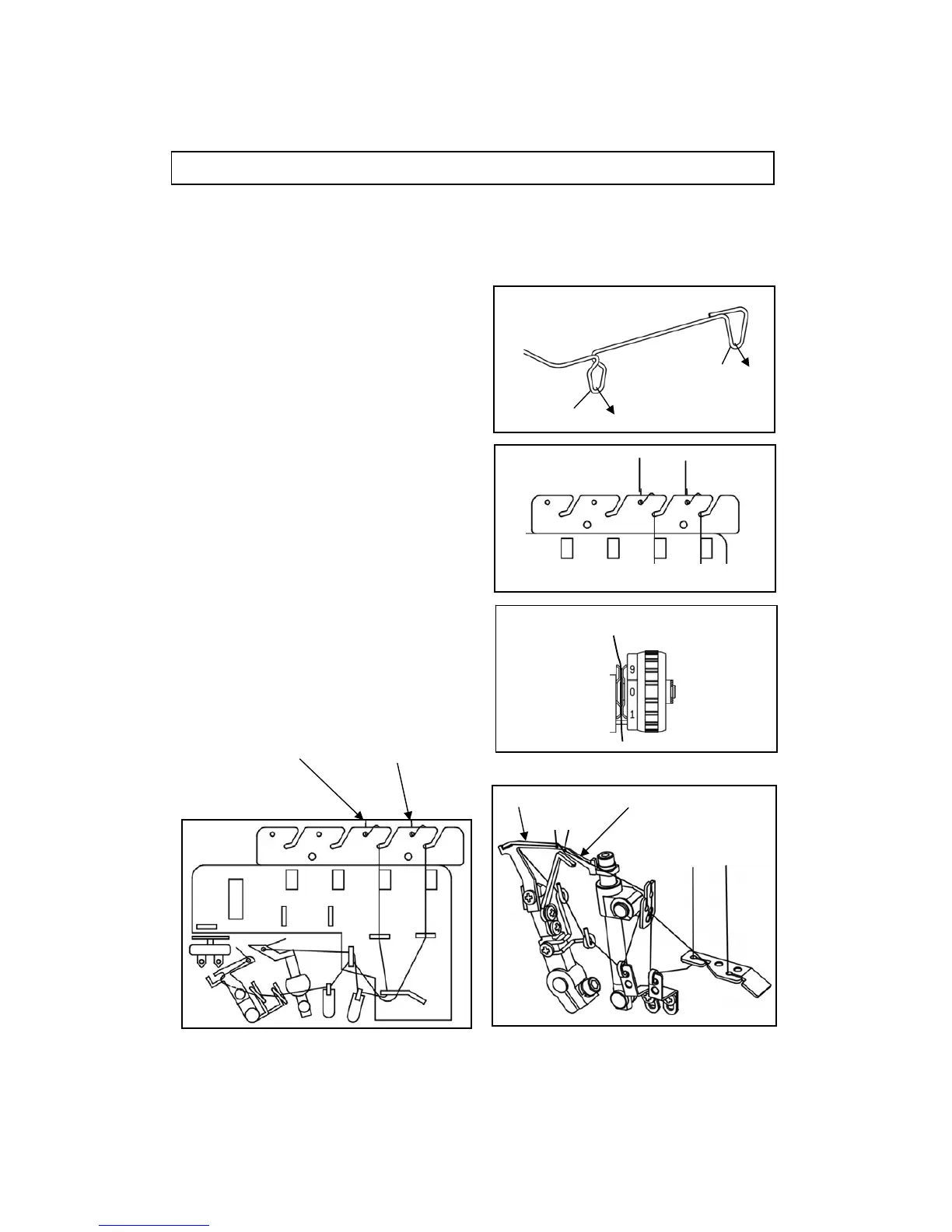 9
0
1