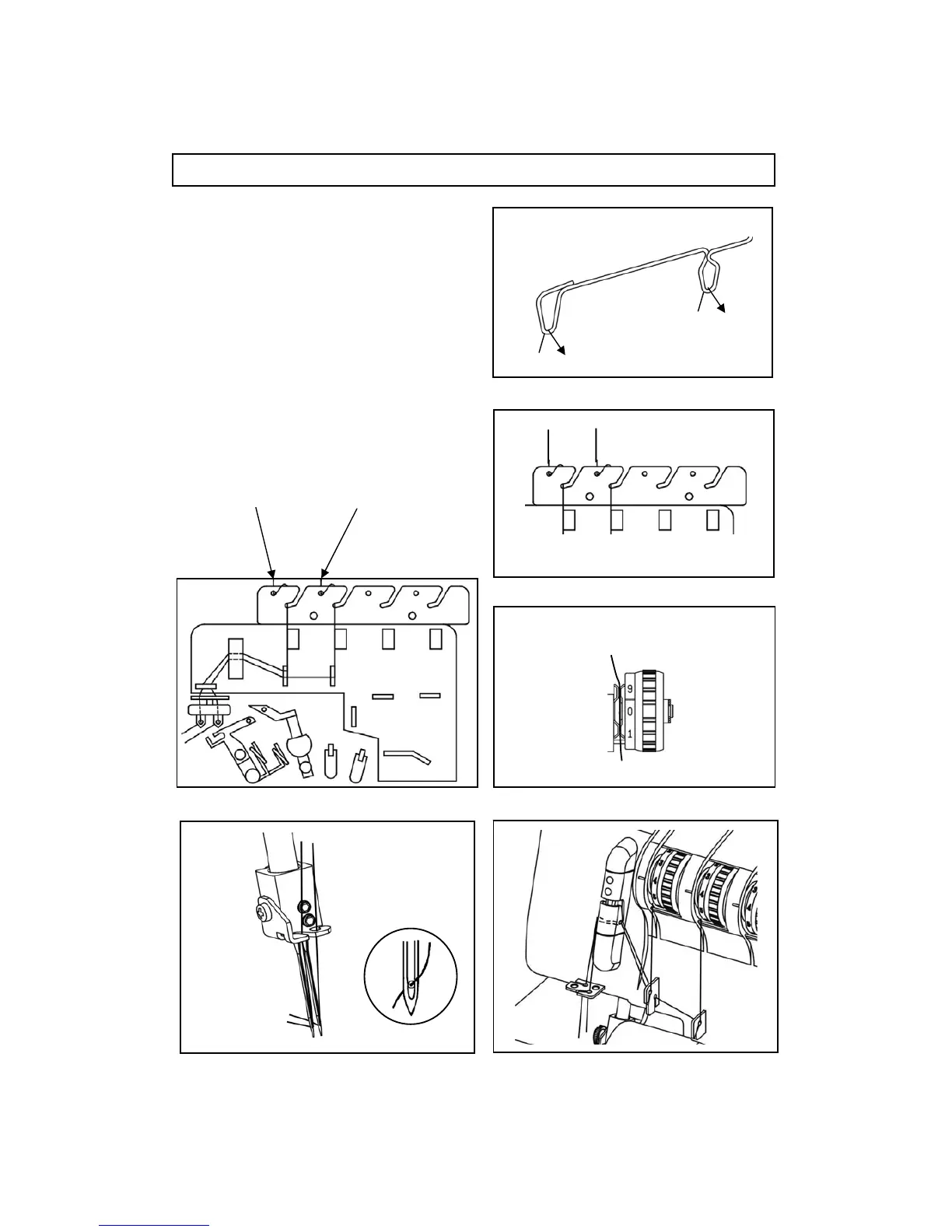 9
0
1