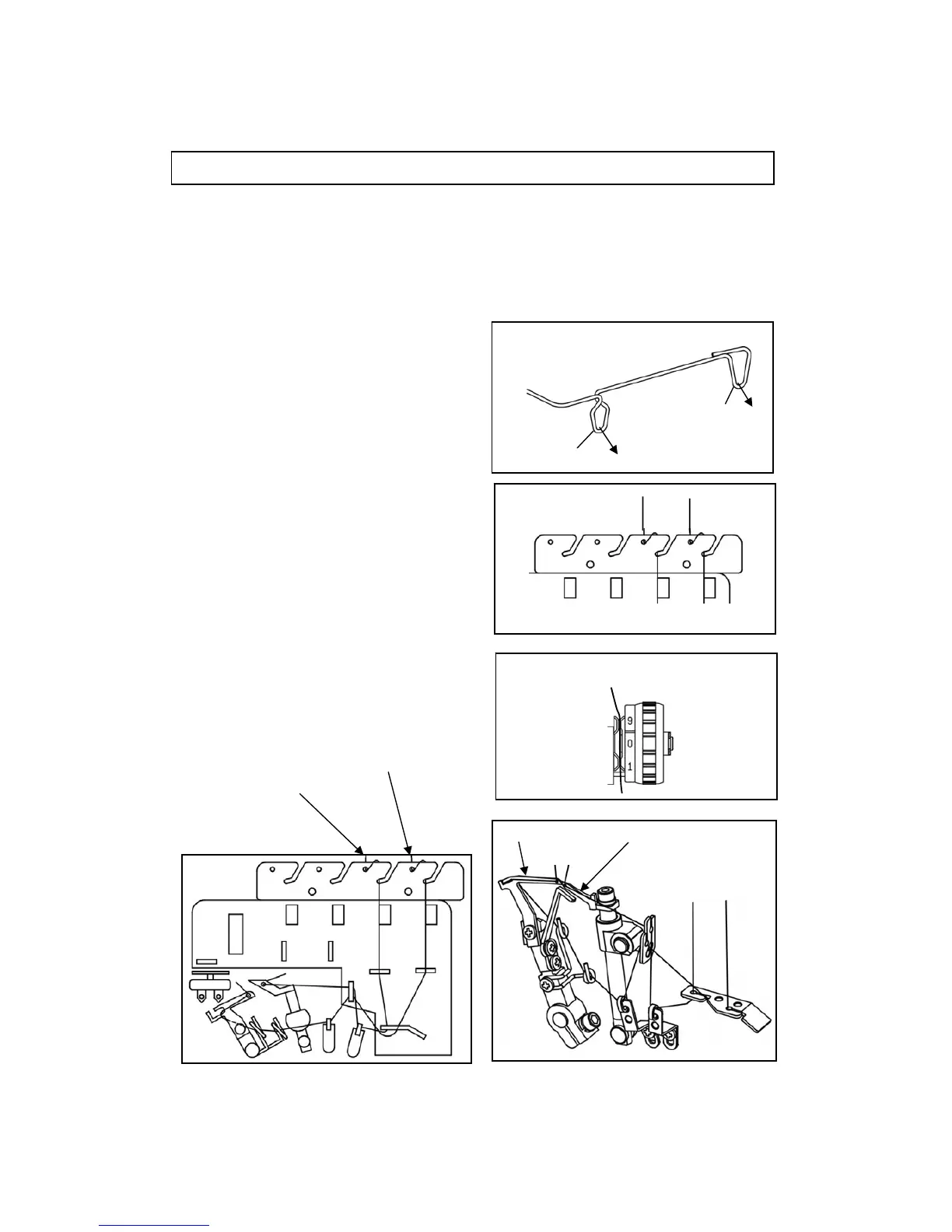 9
0
1