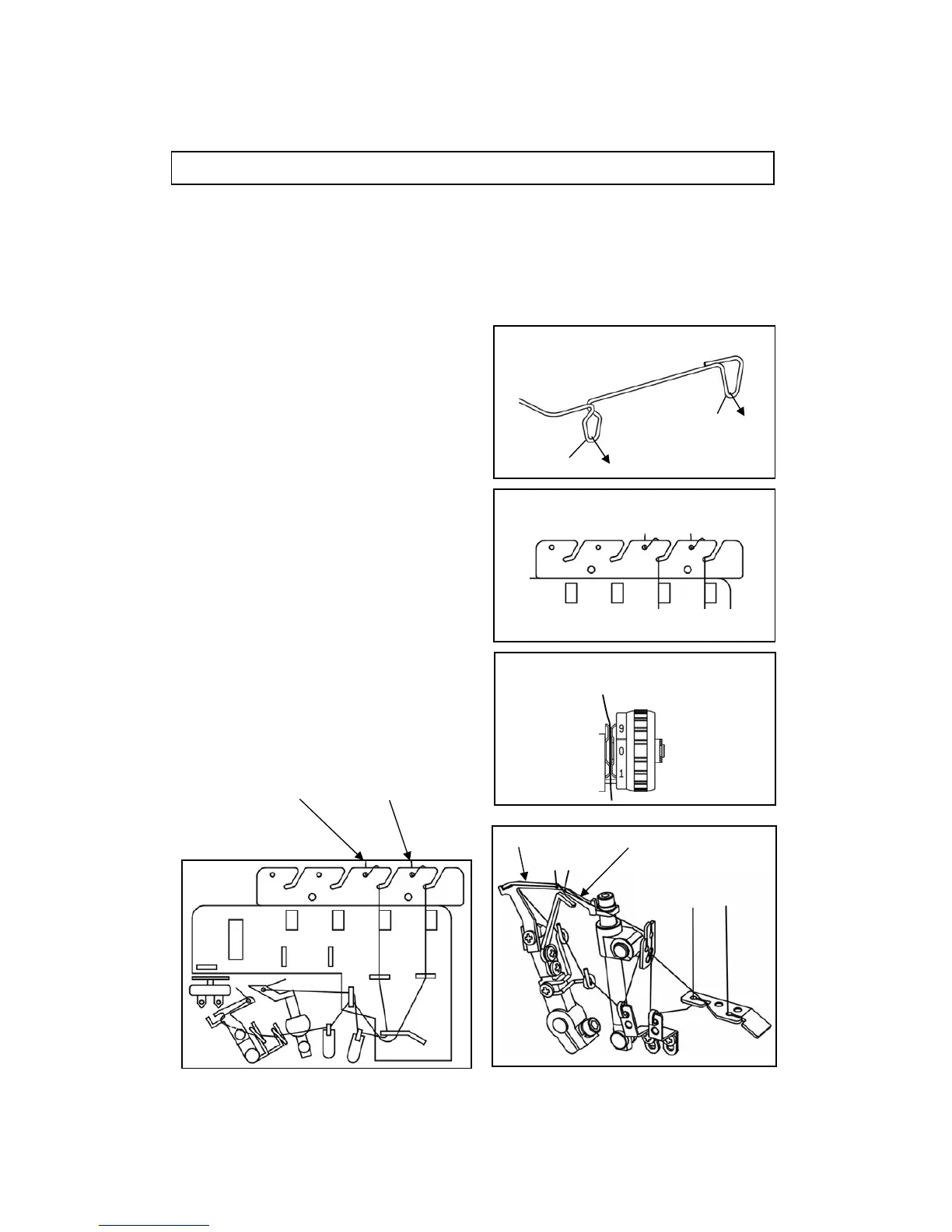 9
0
1