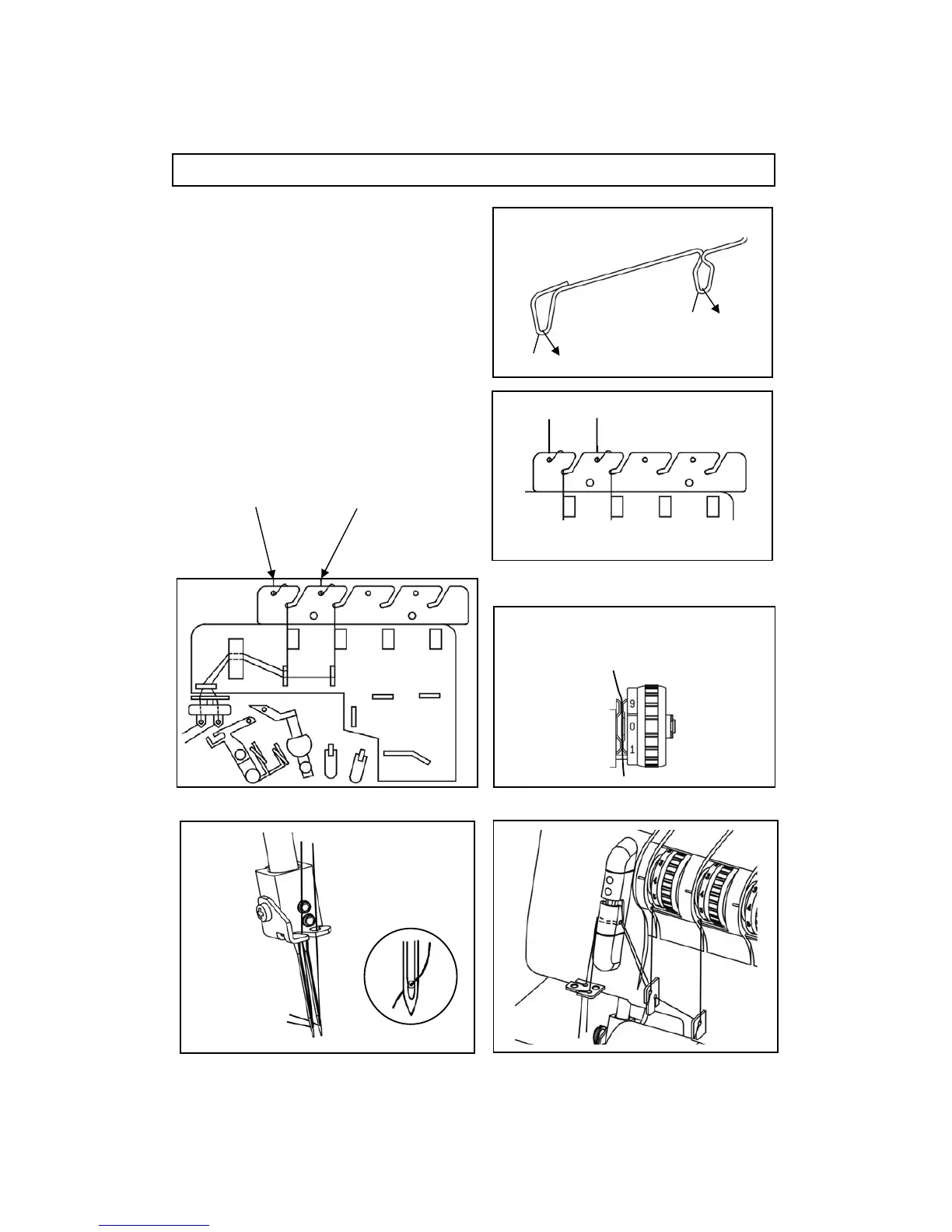 9
0
1