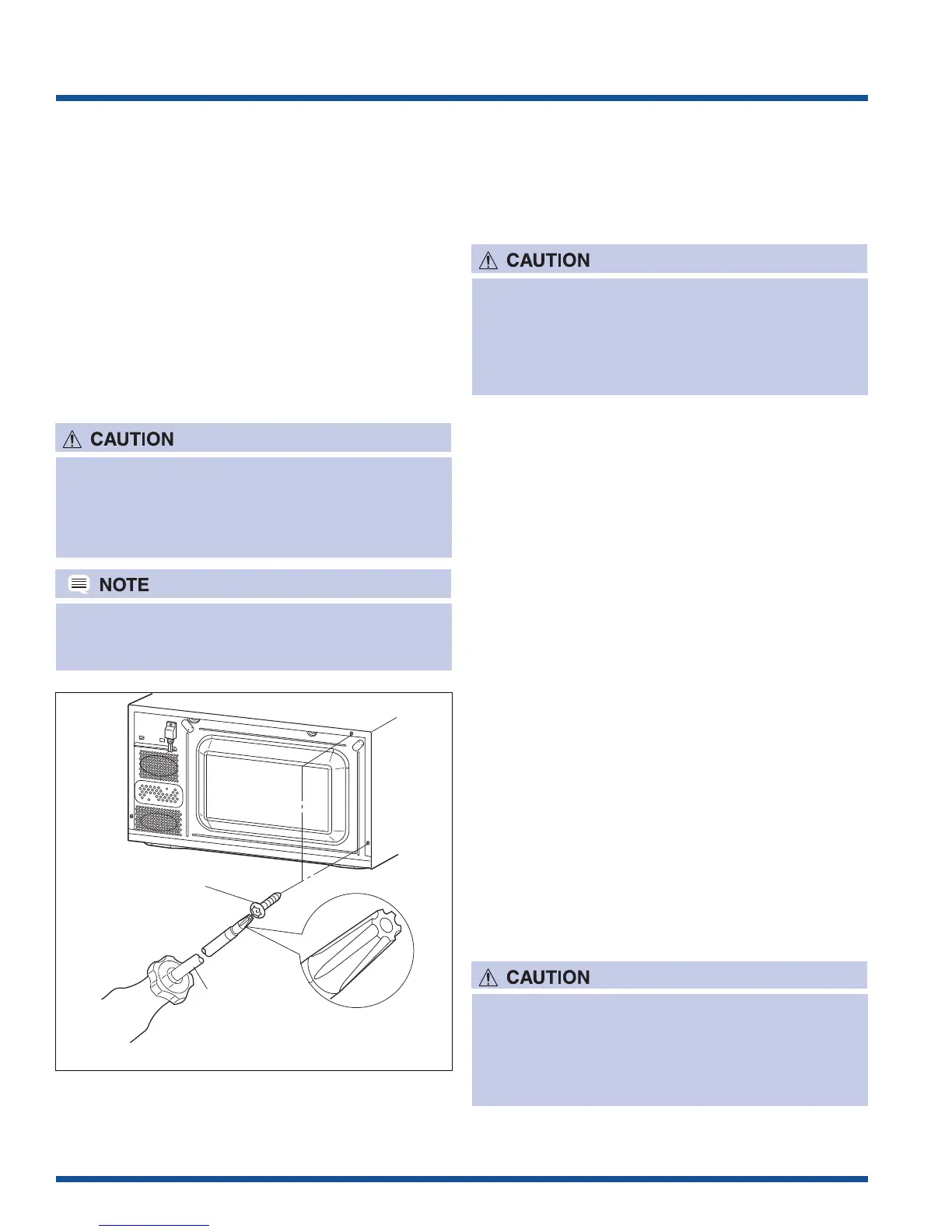 CAUTION

CAUTION

NOTE

CAUTION