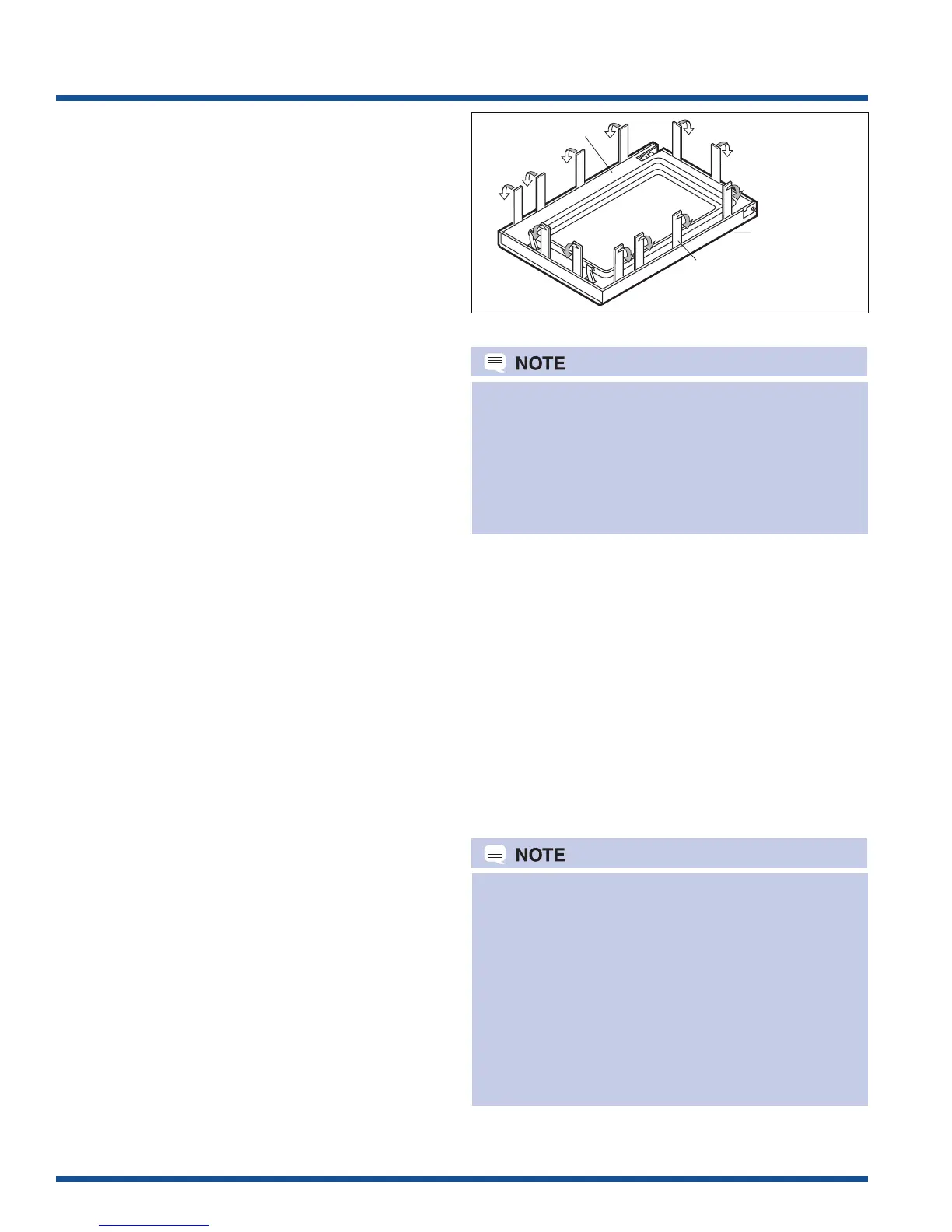 NOTE

NOTE