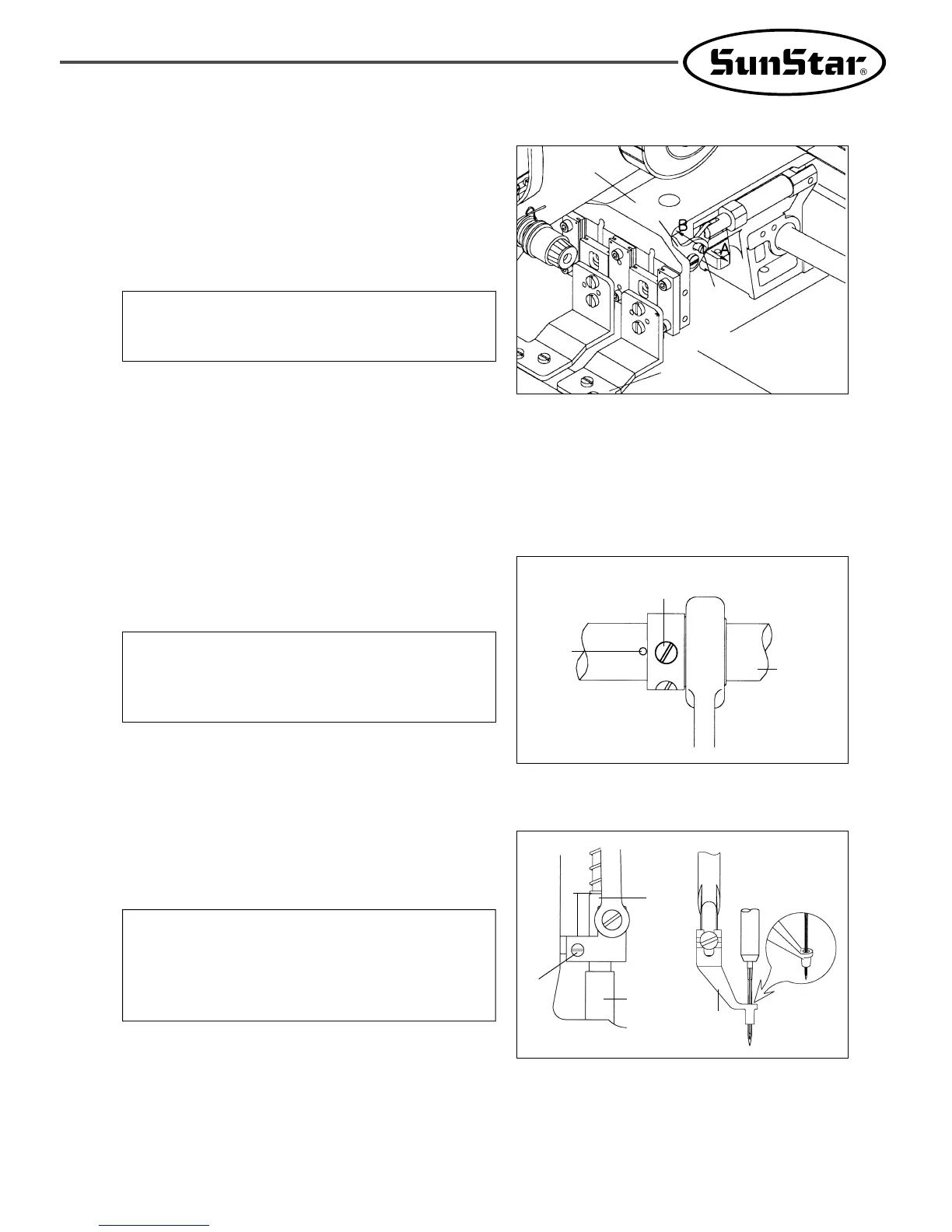 SunStar®

B

A