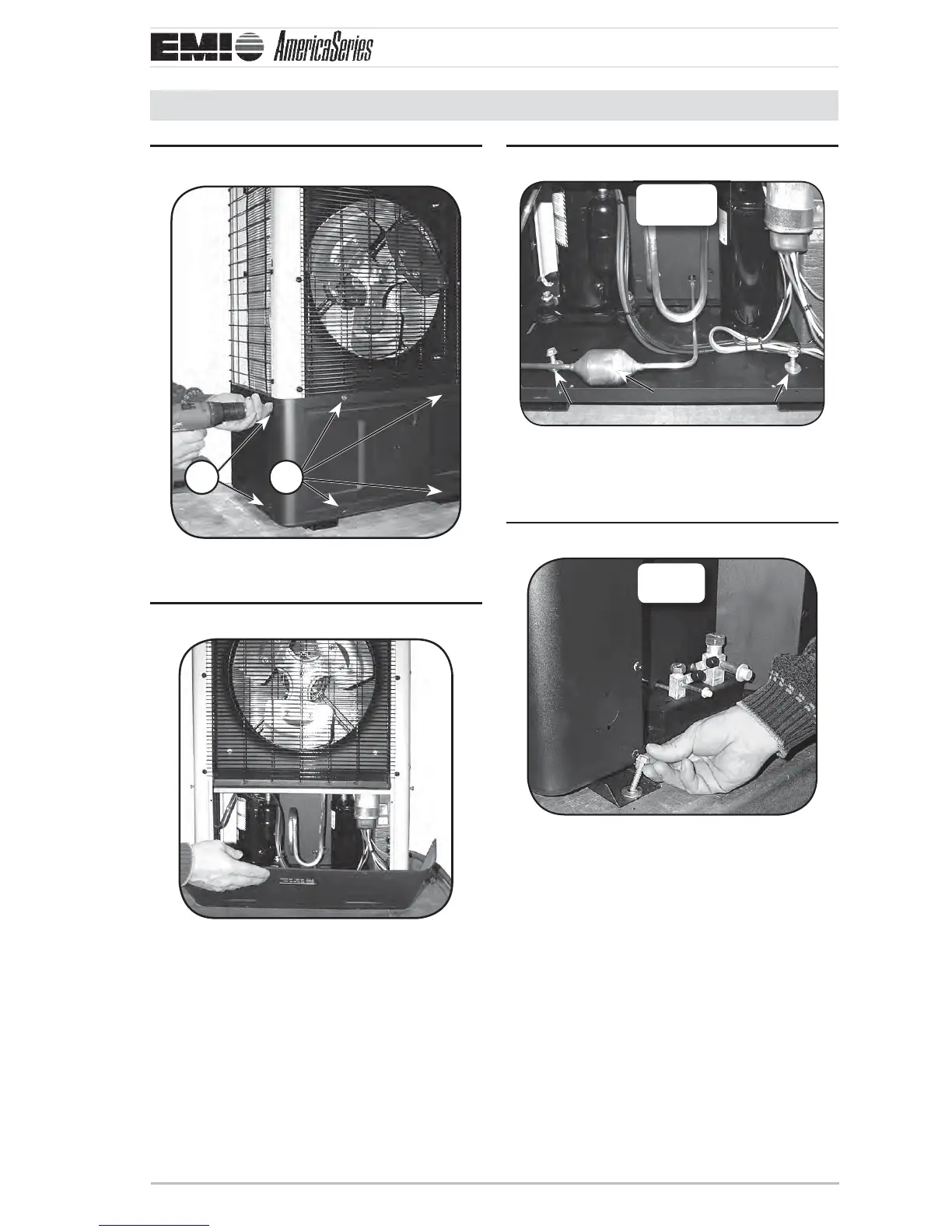 EMI AmericaSeries