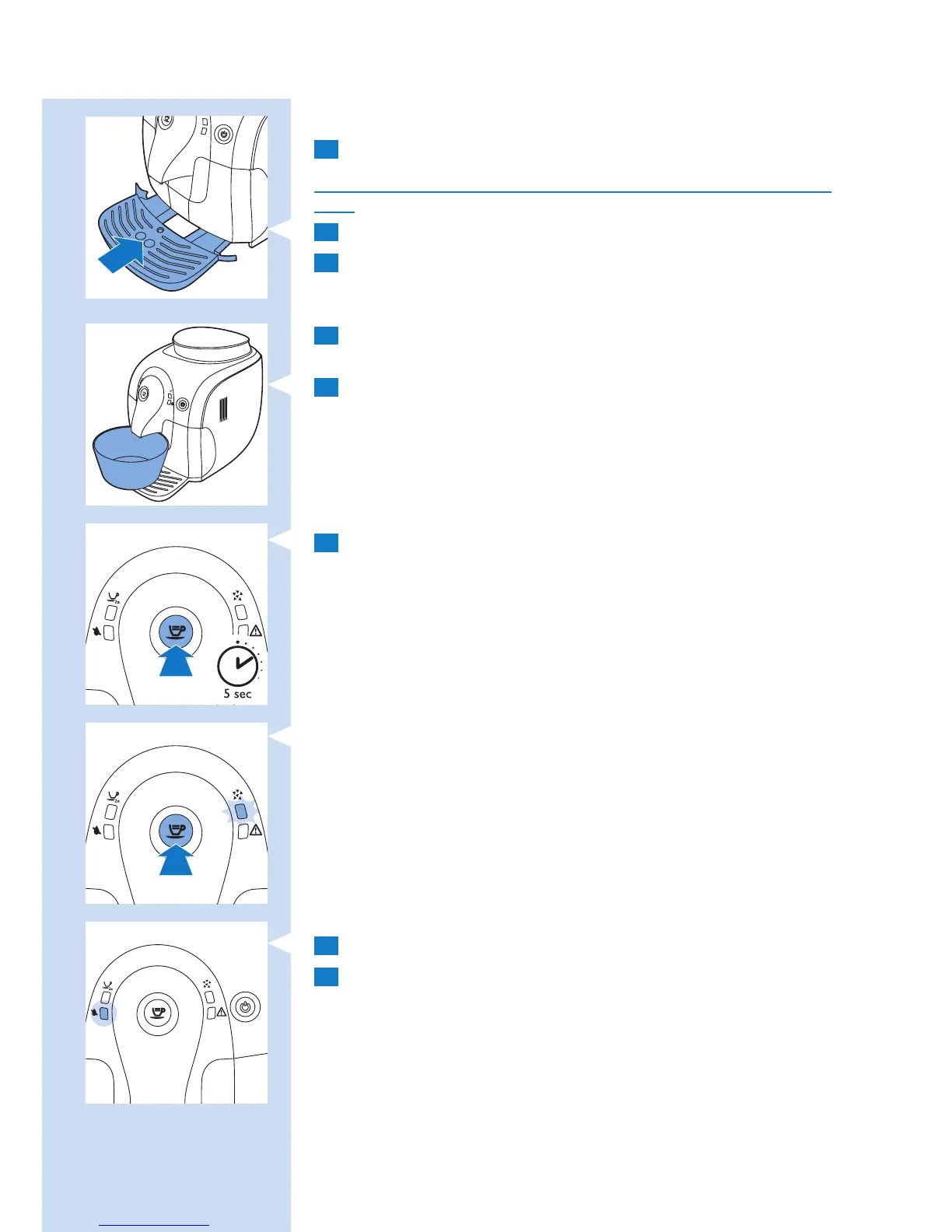 5 sec