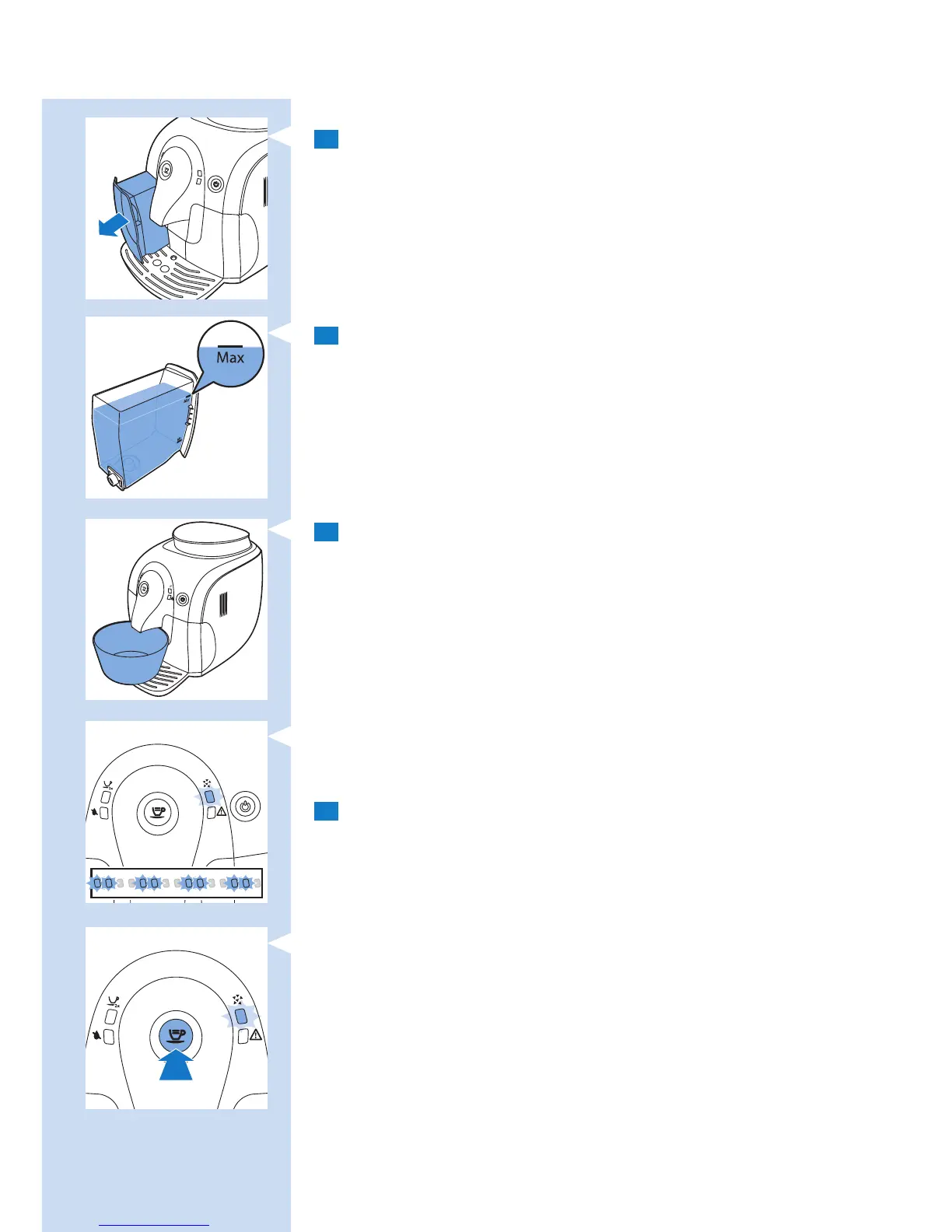 Max