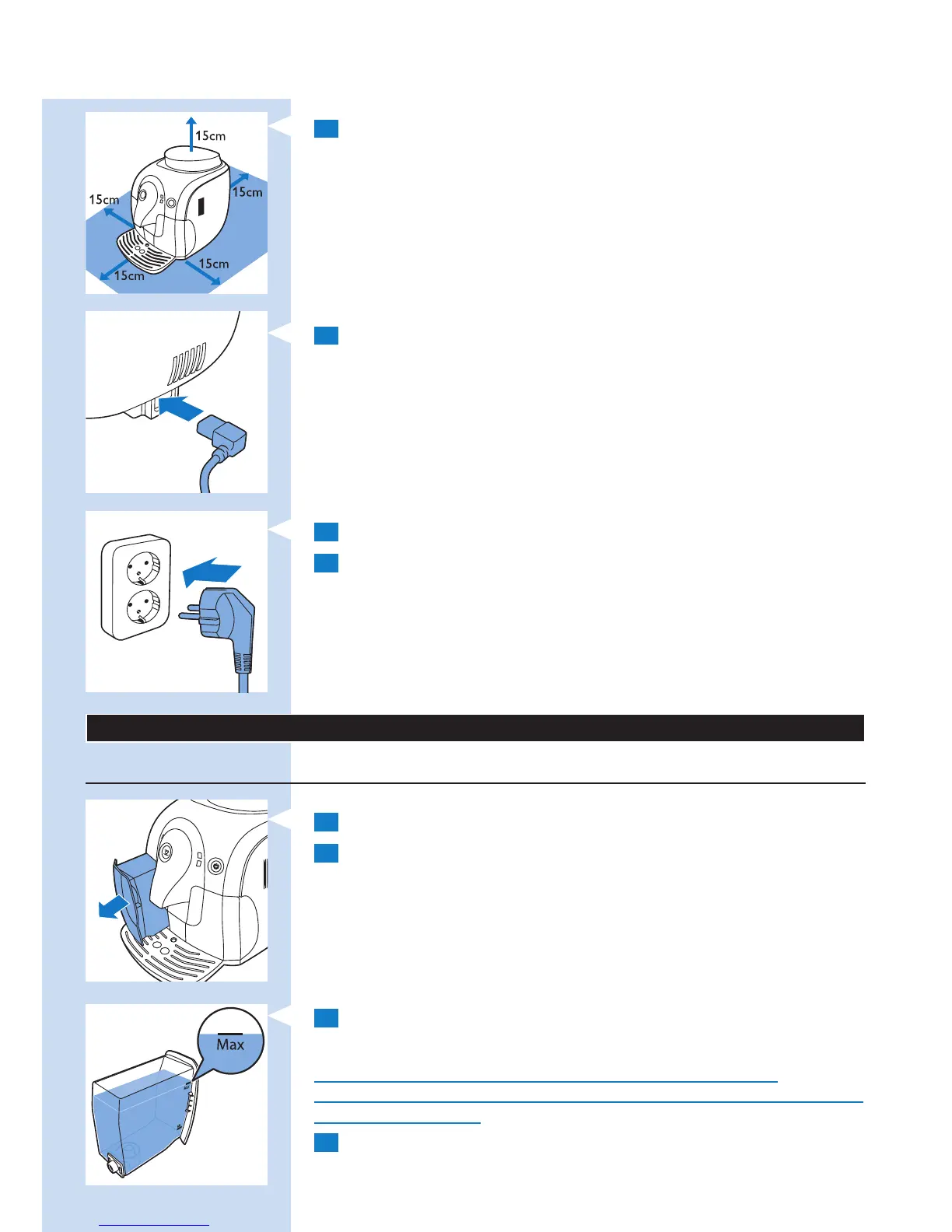 15cm

15cm

15cm

15cm

15cm

Max