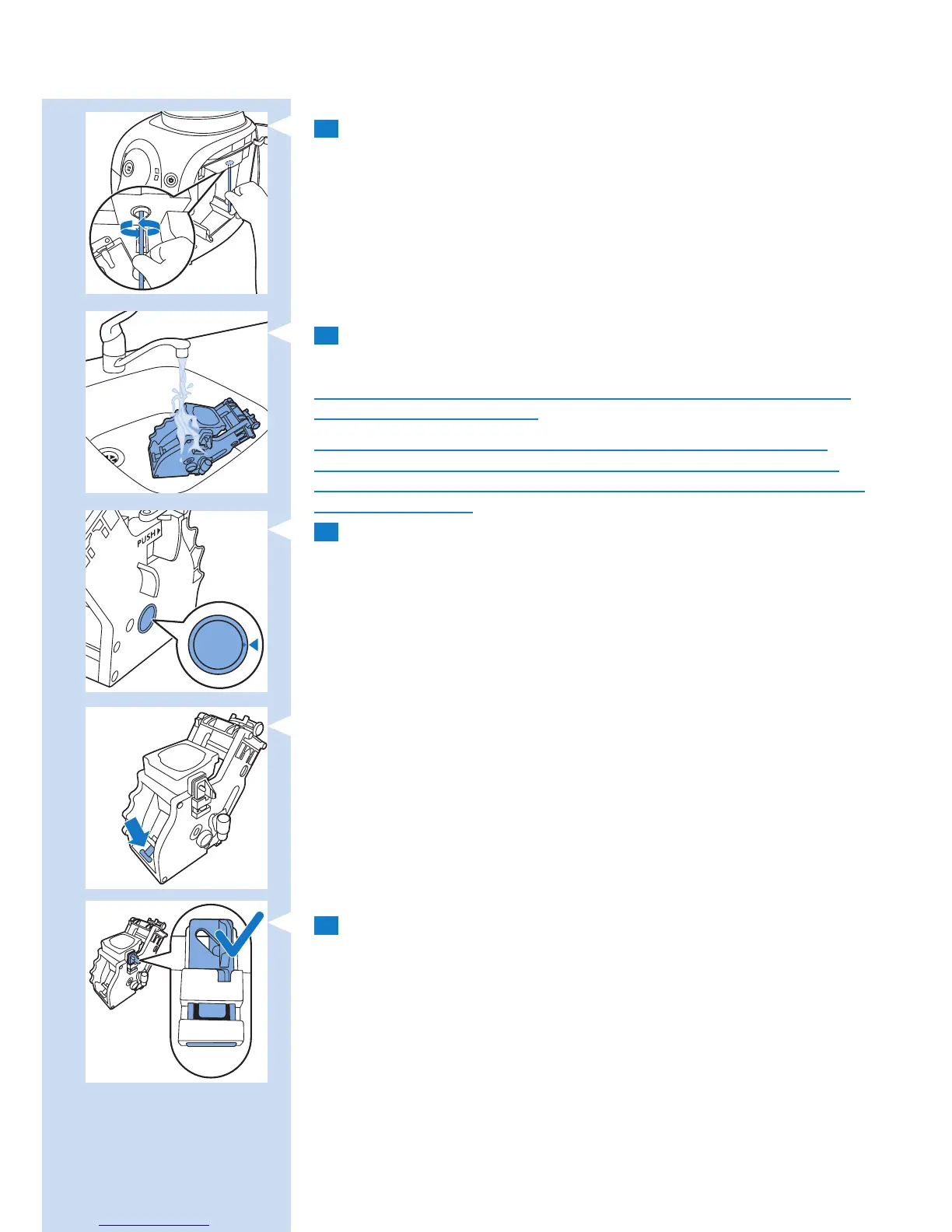 PUSH