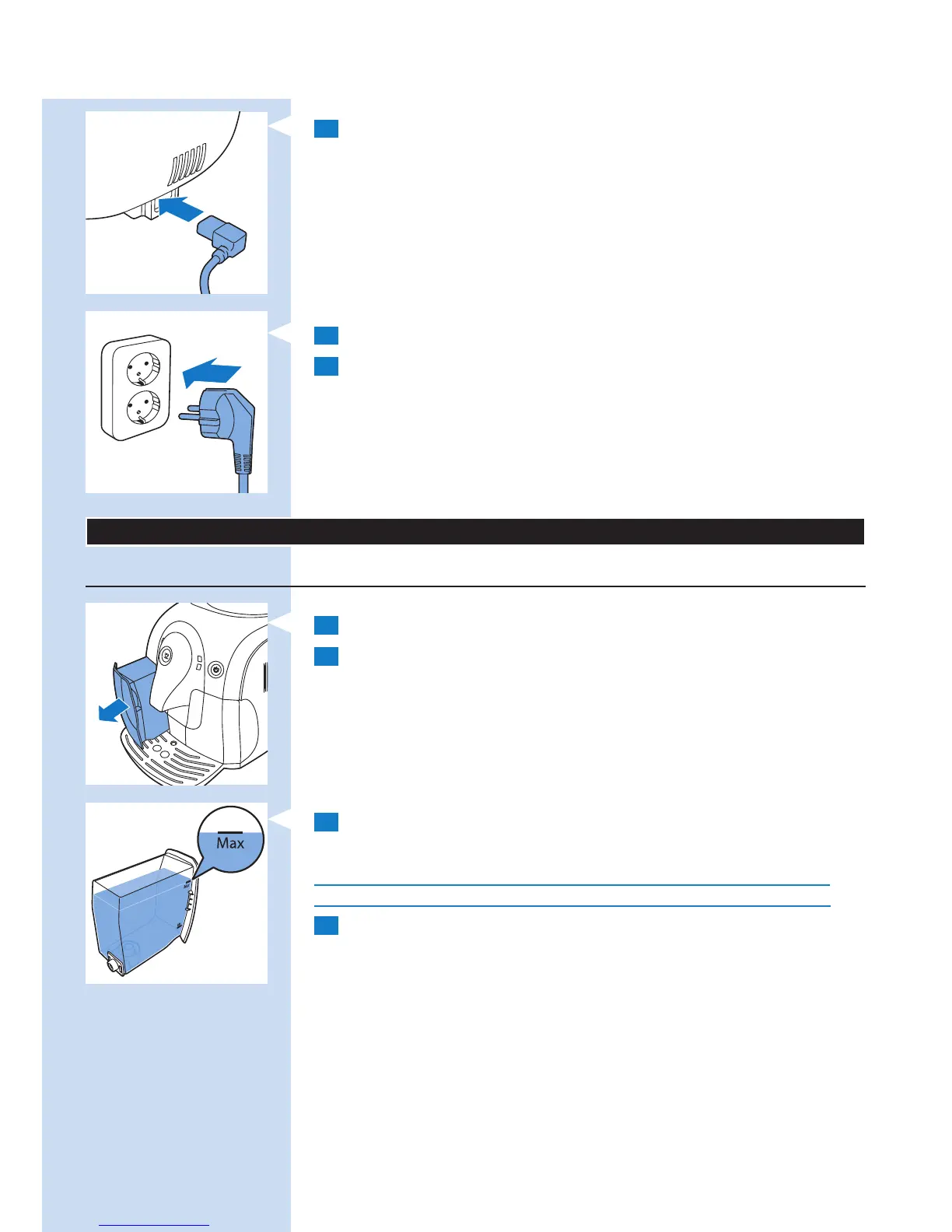 Max