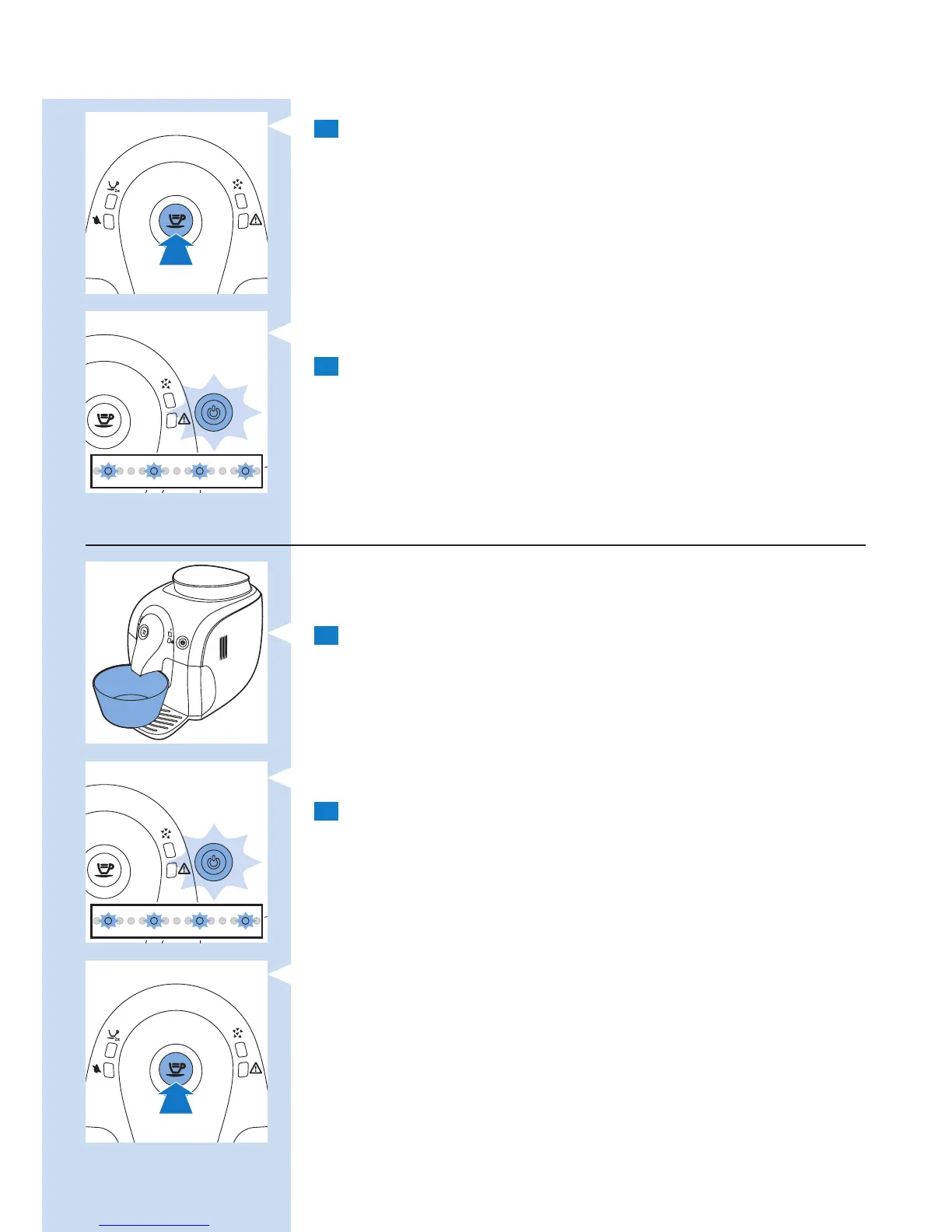 2x

2x