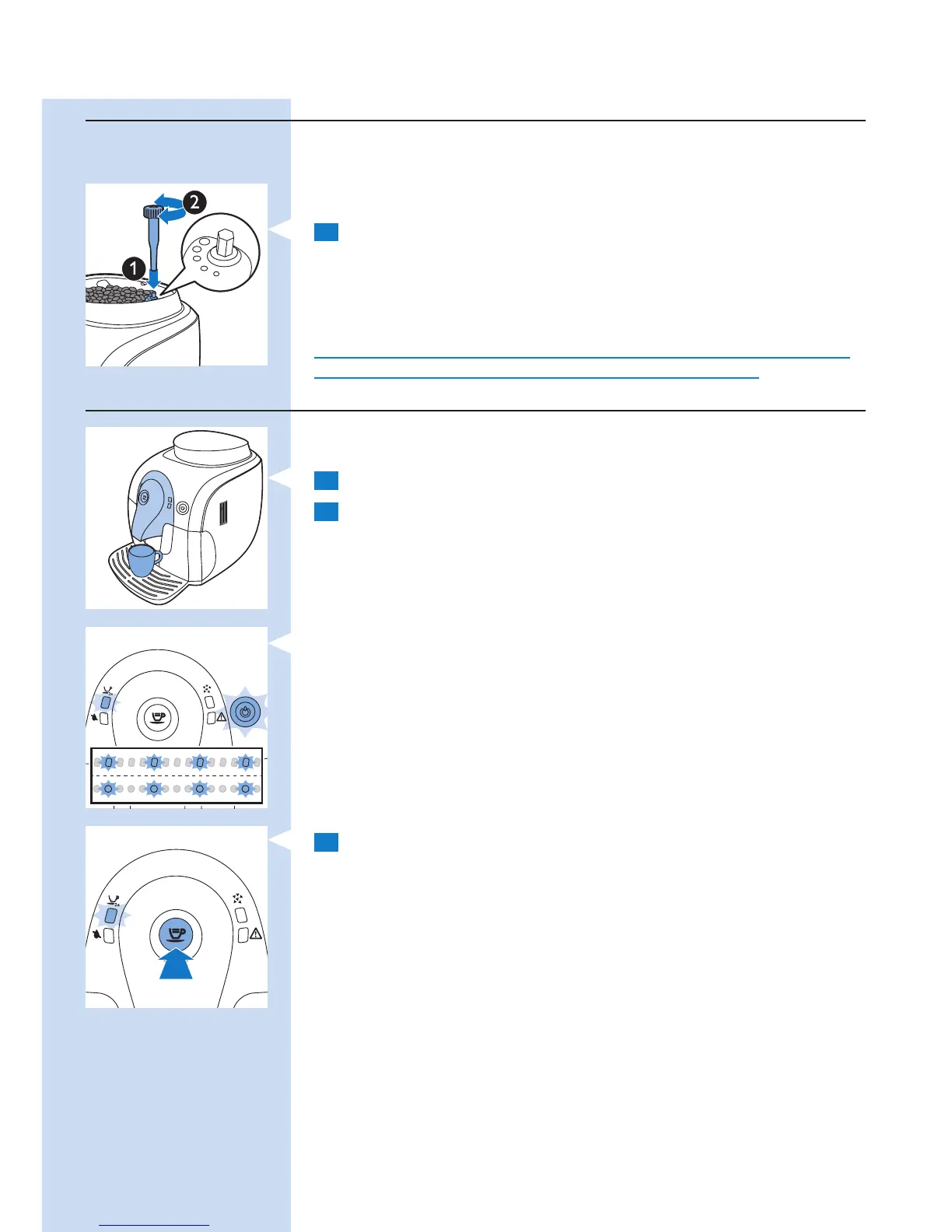 1

2