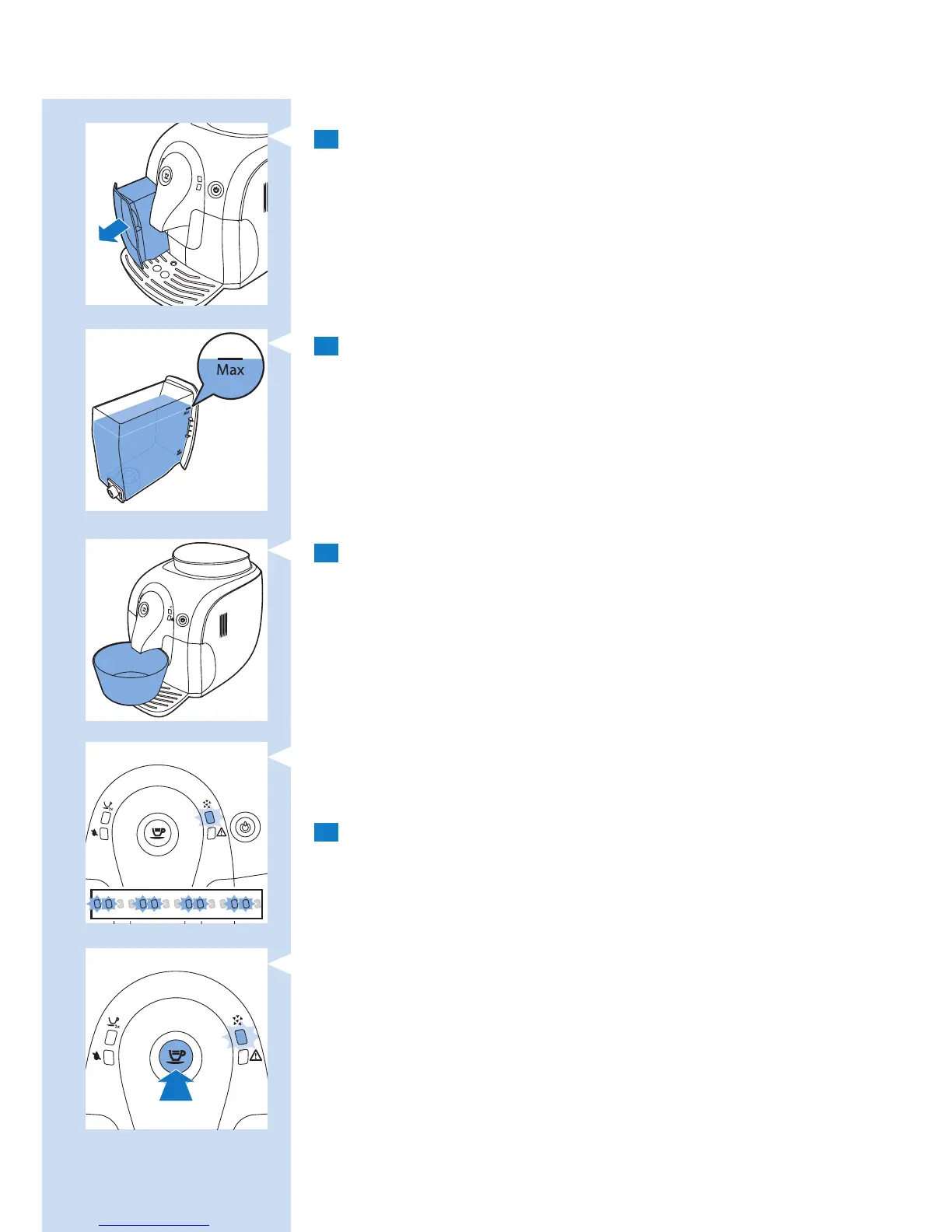 Max