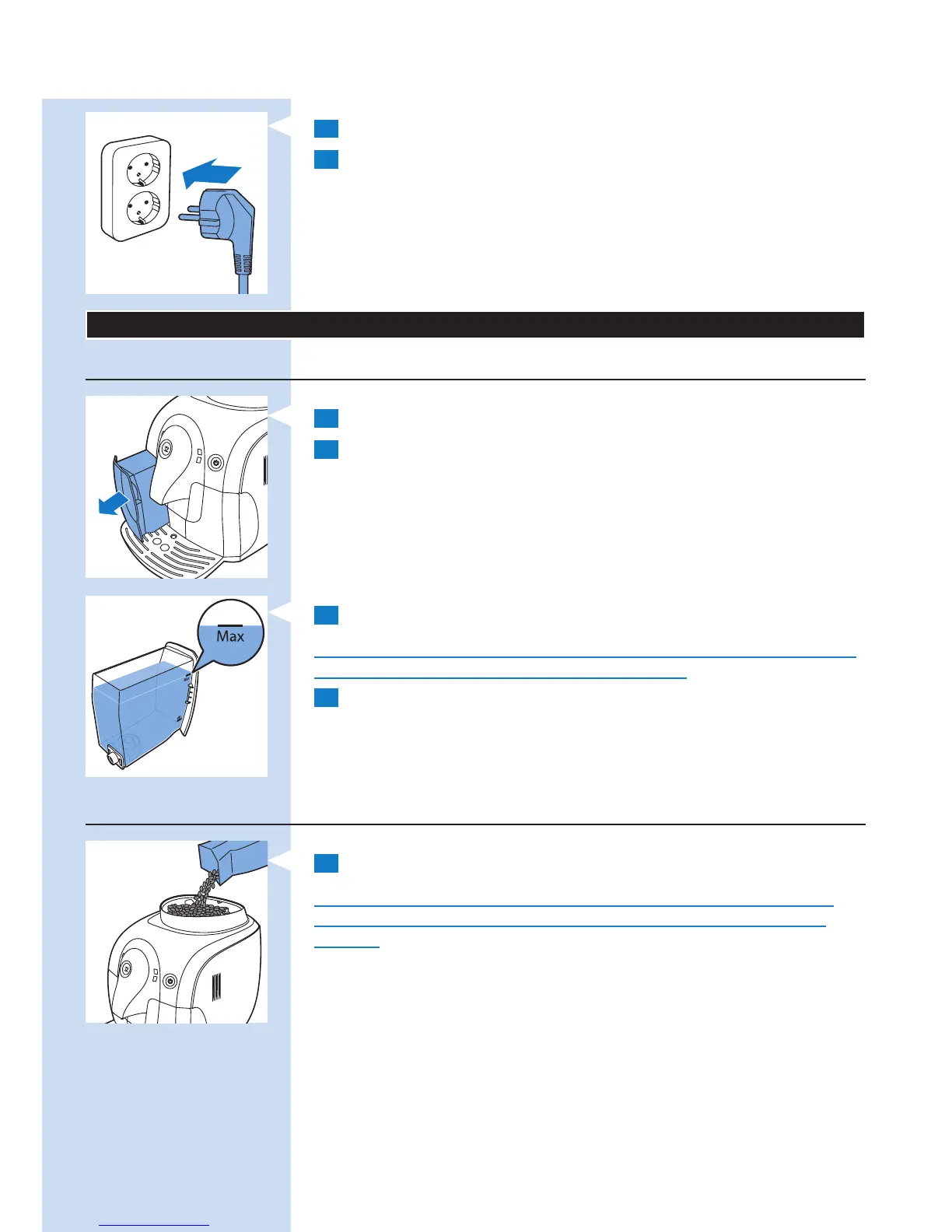 Max