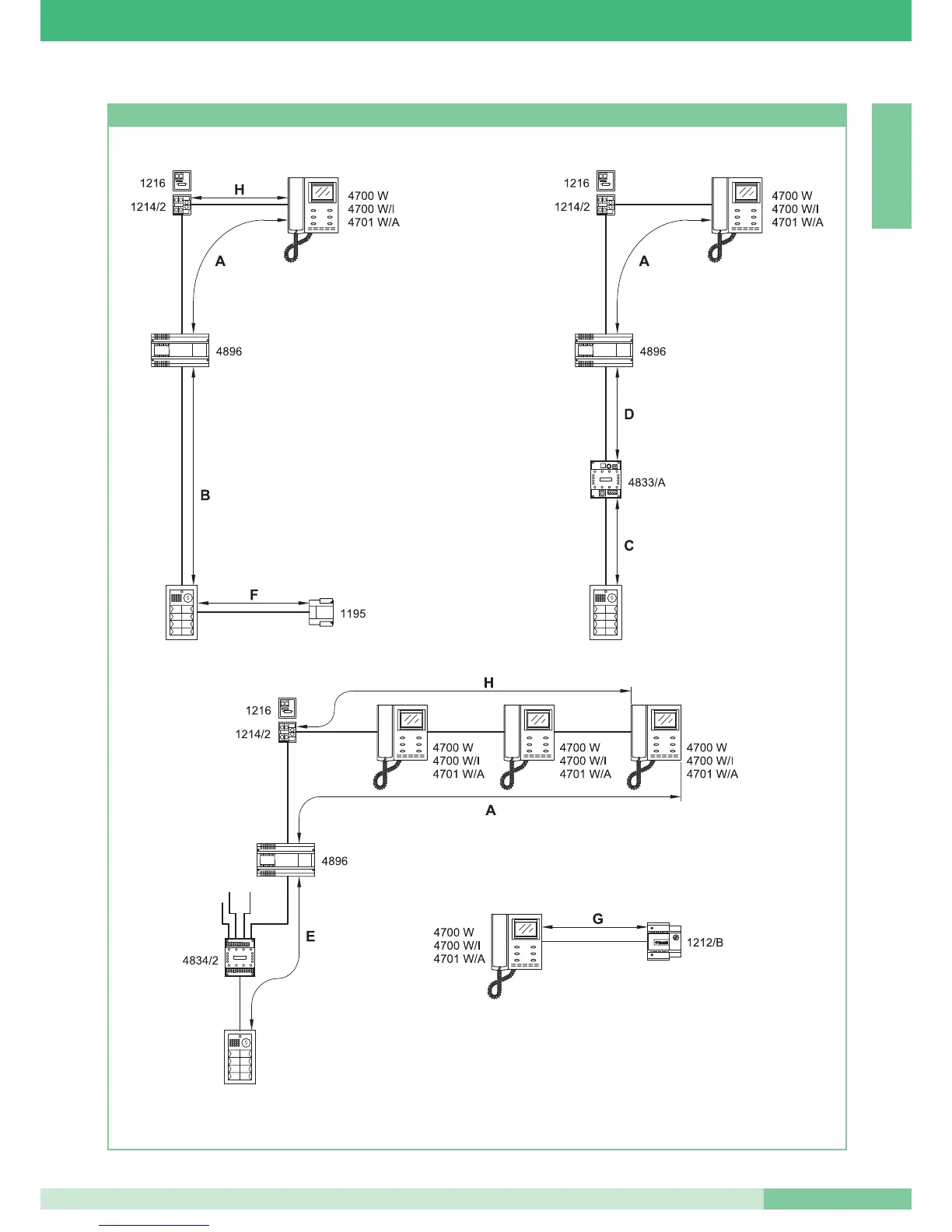 1216
1214/2
H
4700 W
4700 W/I
4701 W/A
A
4896
B
F
1195

1216
1214/2
4700 W
4700 W/I
4701 W/A
A
4896
D
4833/A
C

H
1216
1214/2
4700 W
4700 W/I
4701 W/A
4700 W
4700 W/I
4701 W/A
4700 W
4700 W/I
4701 W/A
A
4896
E
4834/2

4700 W
4700 W/I
4701 W/A
G
1212/B