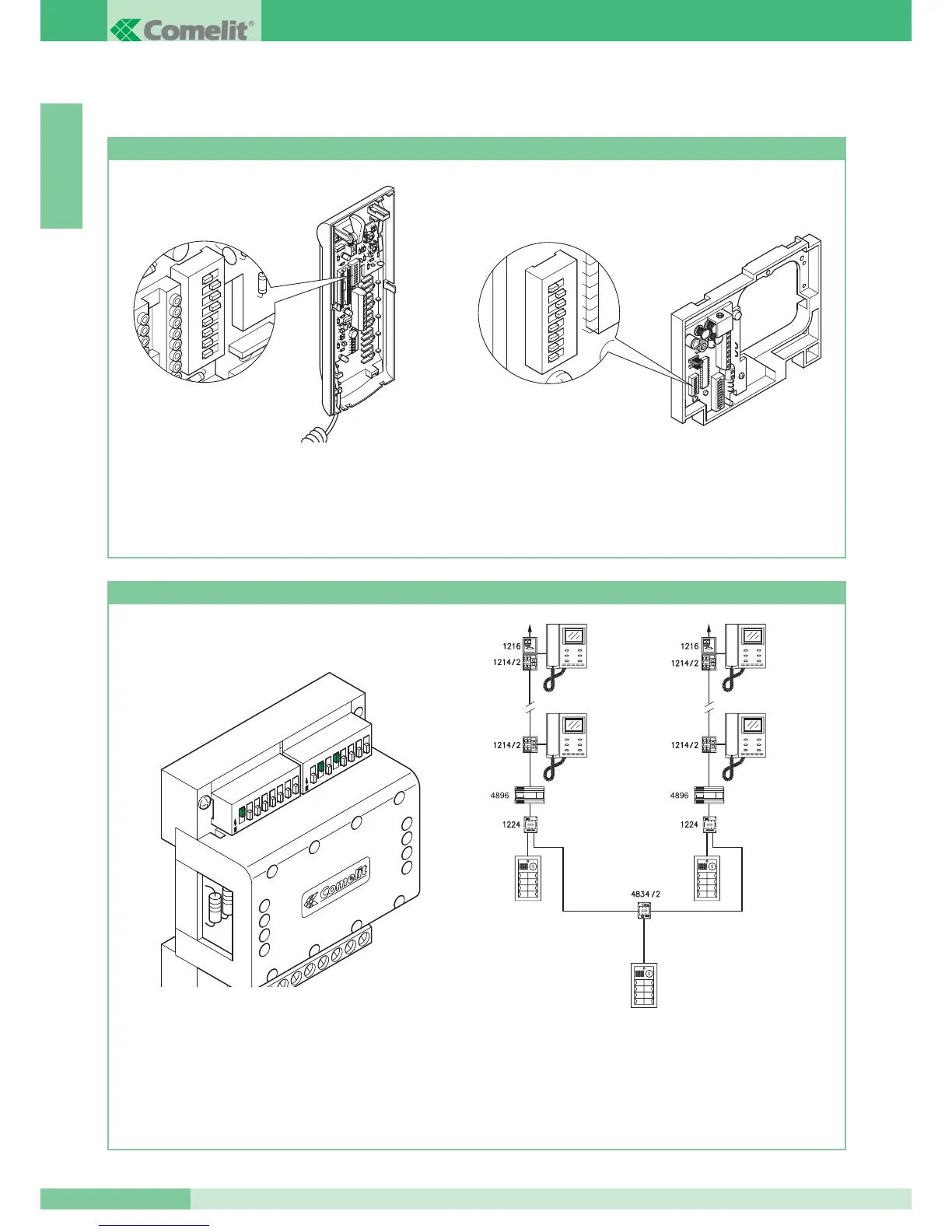 Comelit®

1216
1214/2
1214/2
4896
1224

1216
1214/2
1214/2
4896
1224

4834/2

Comelit