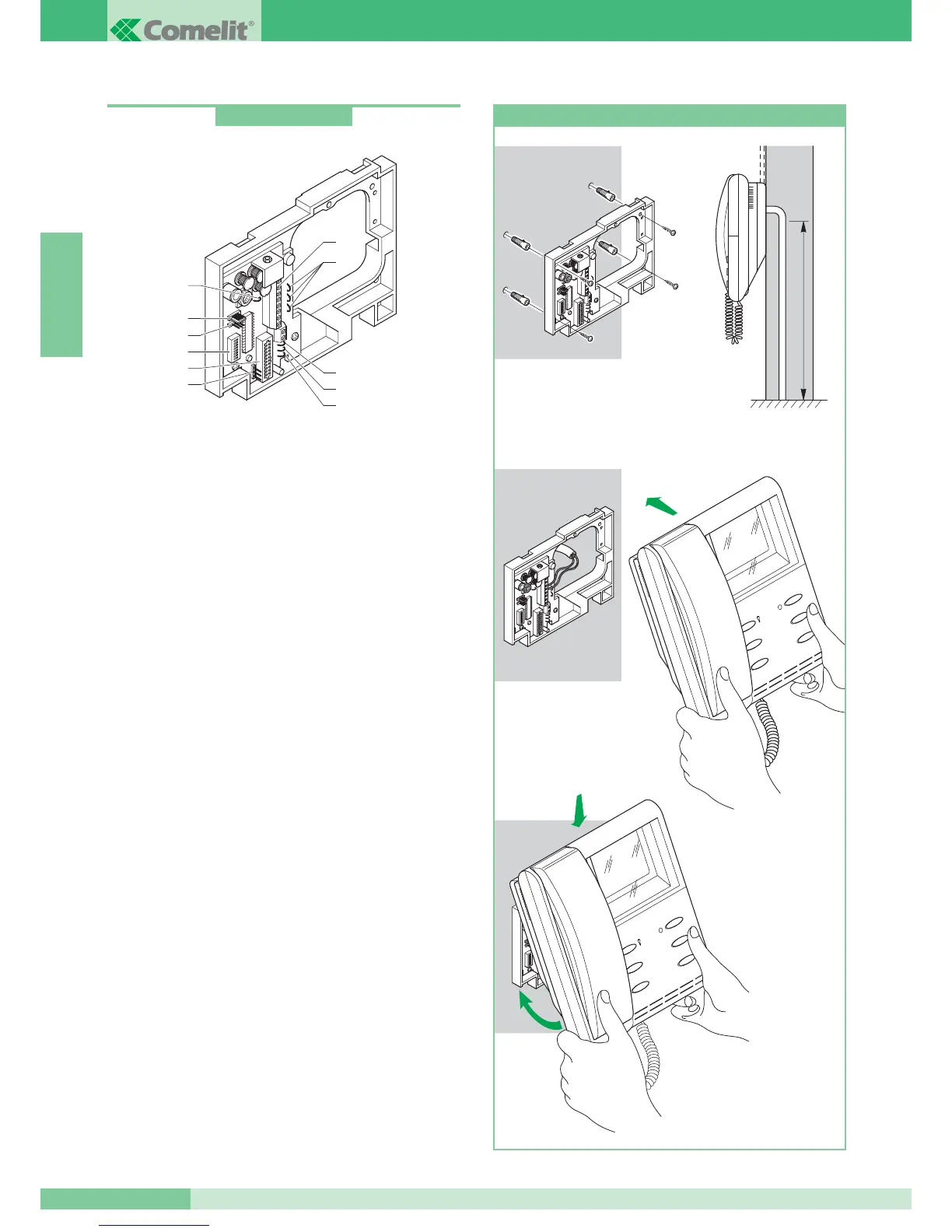 Comelit®