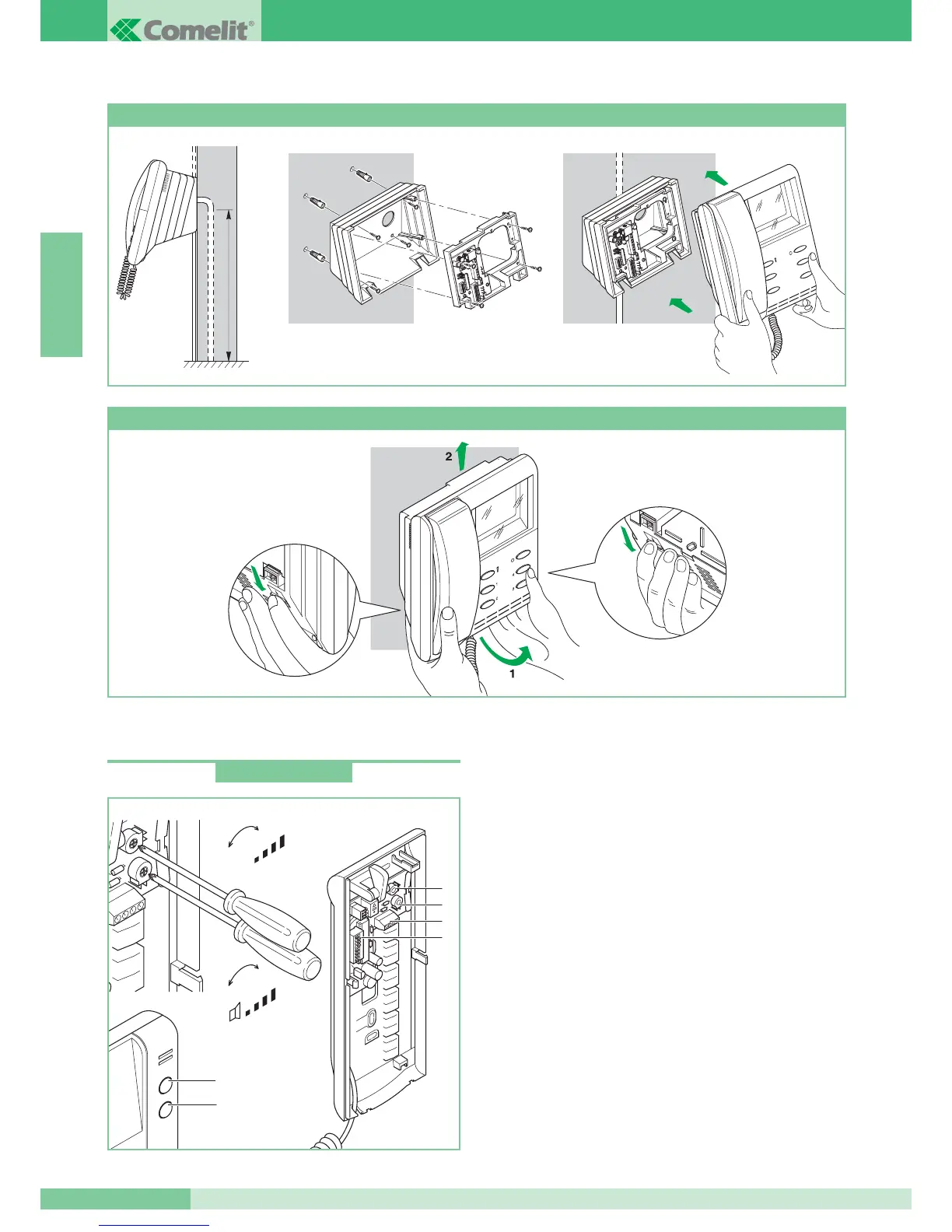 Comelit®

2

1

1