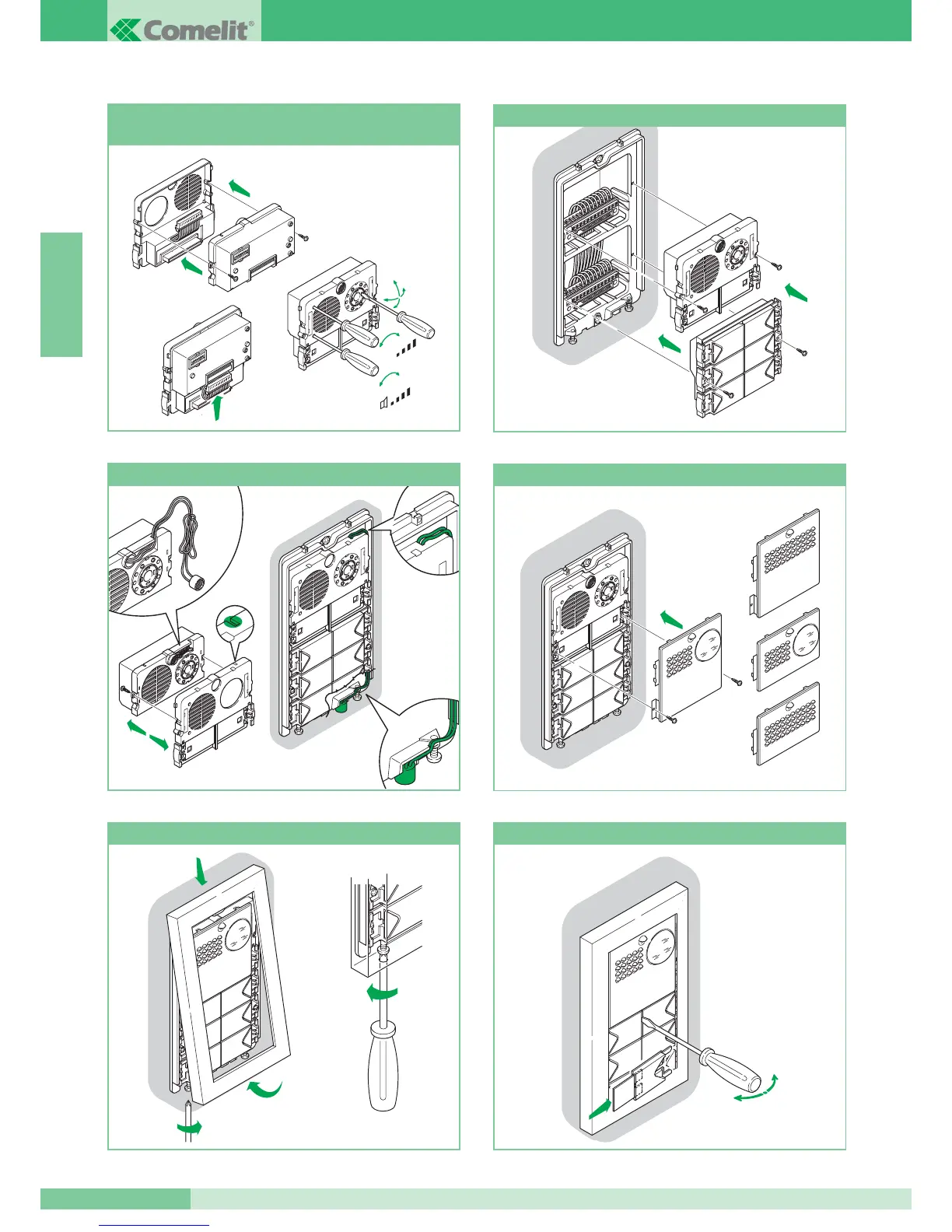 Comelit®