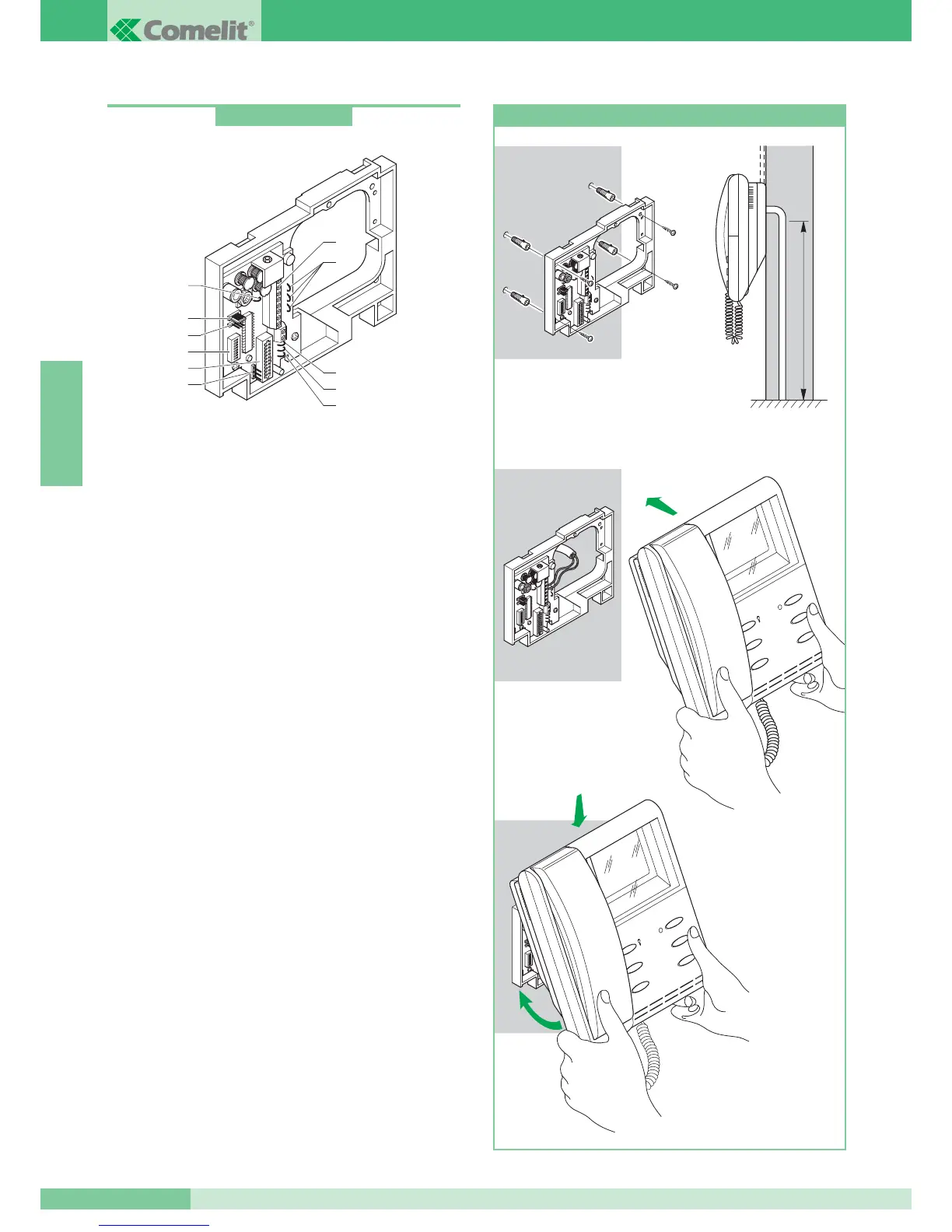 Comelit®