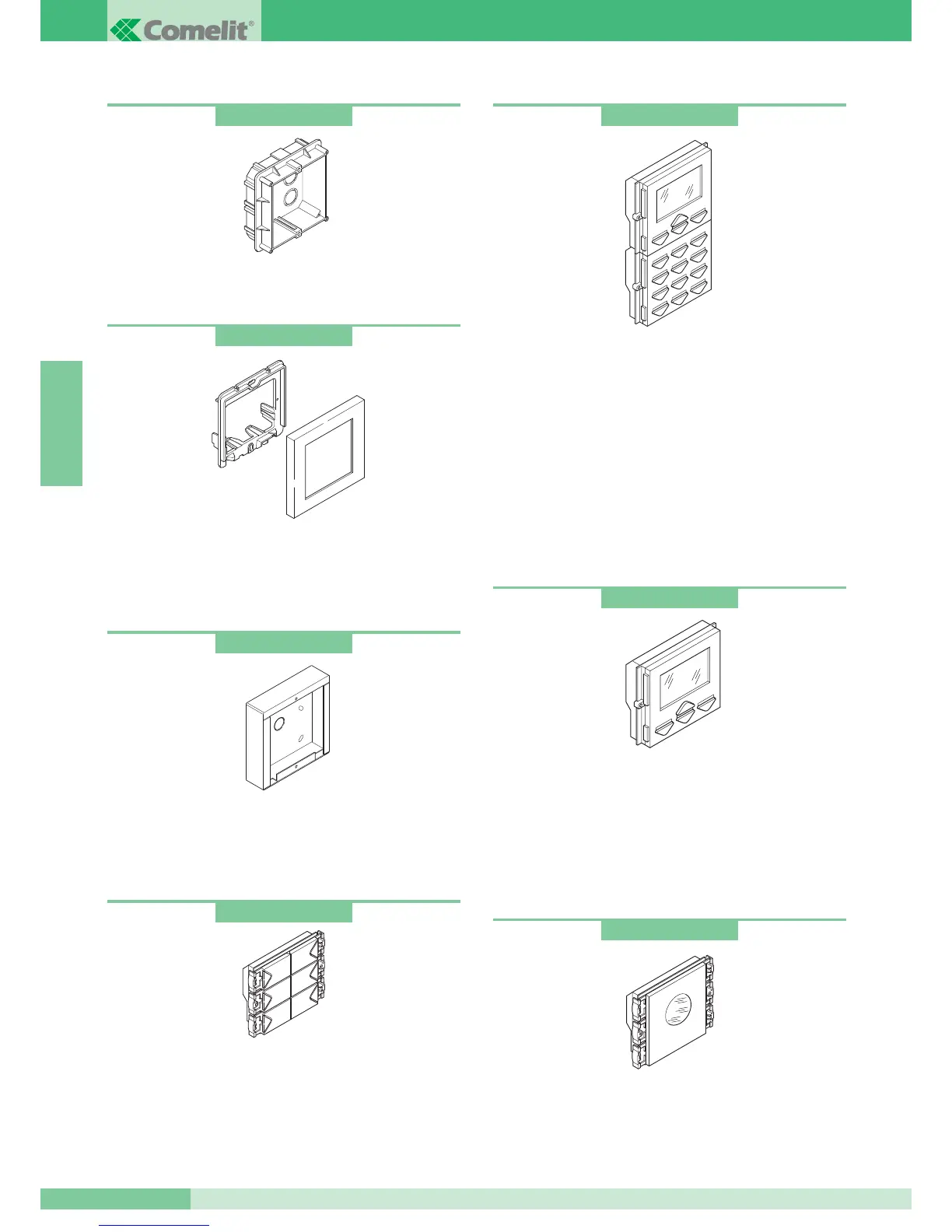 Comelit®