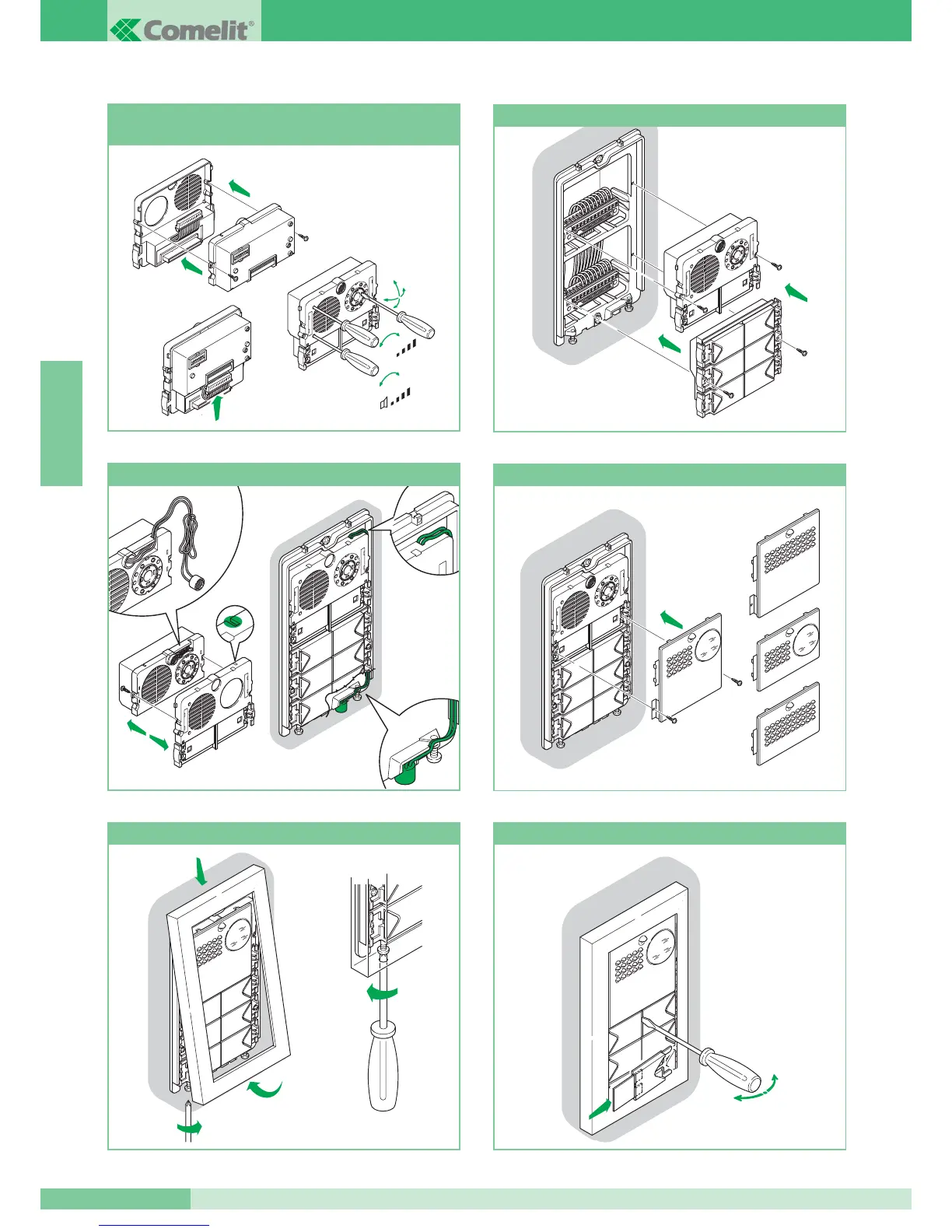 Comelit®