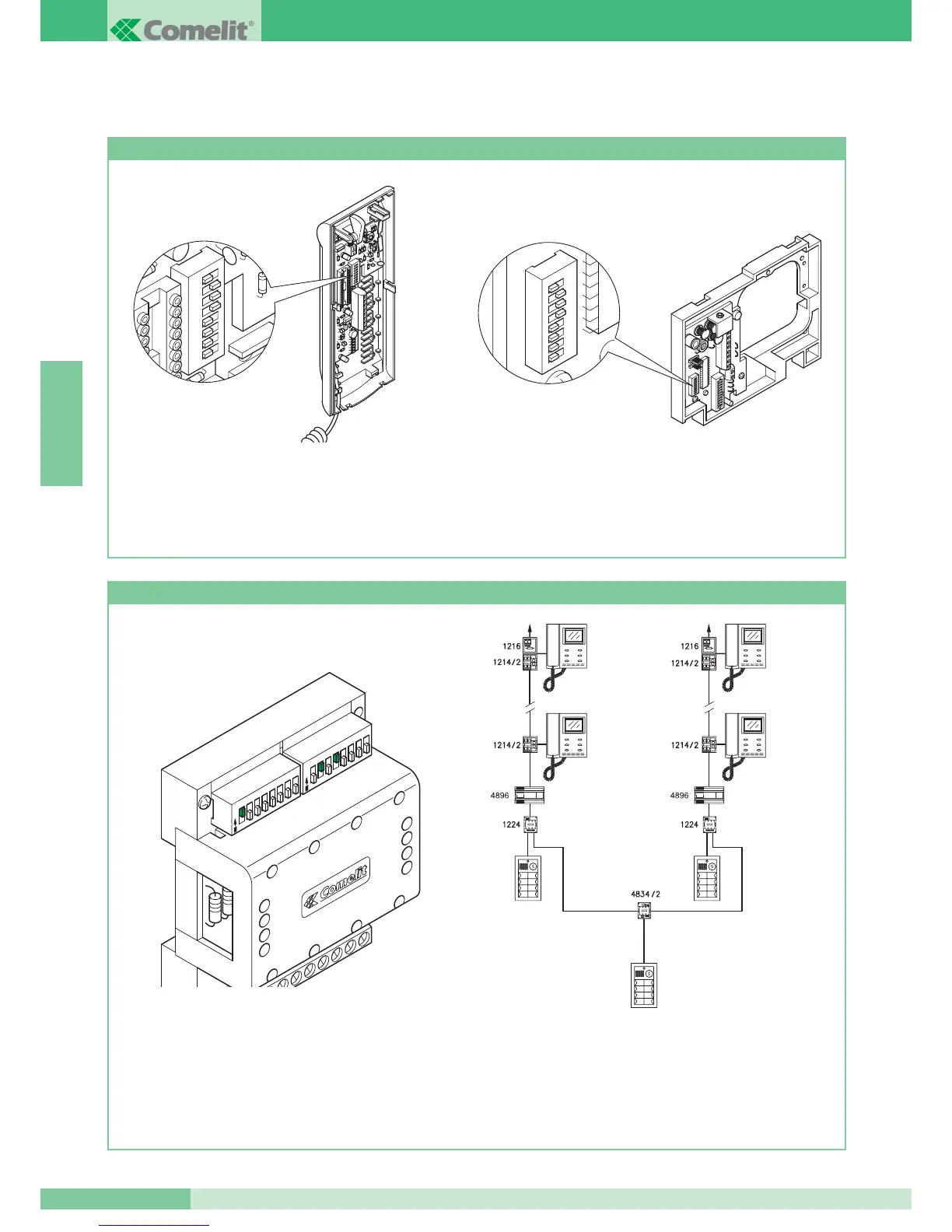 Comelit®

1216
1214/2
1214/2
4896
1224
1216
1214/2
1214/2
4896
1224
4834/2

Comelit