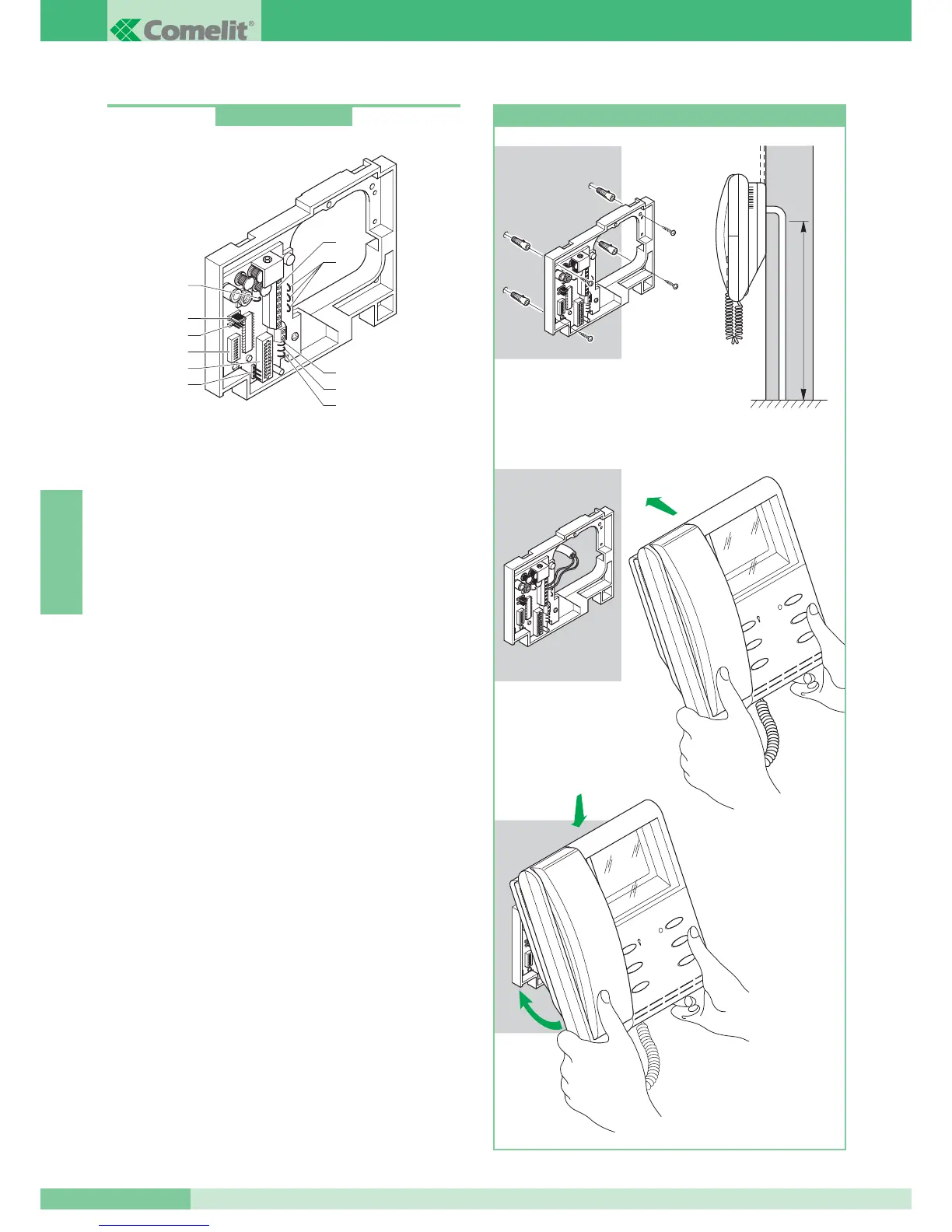 Comelit®