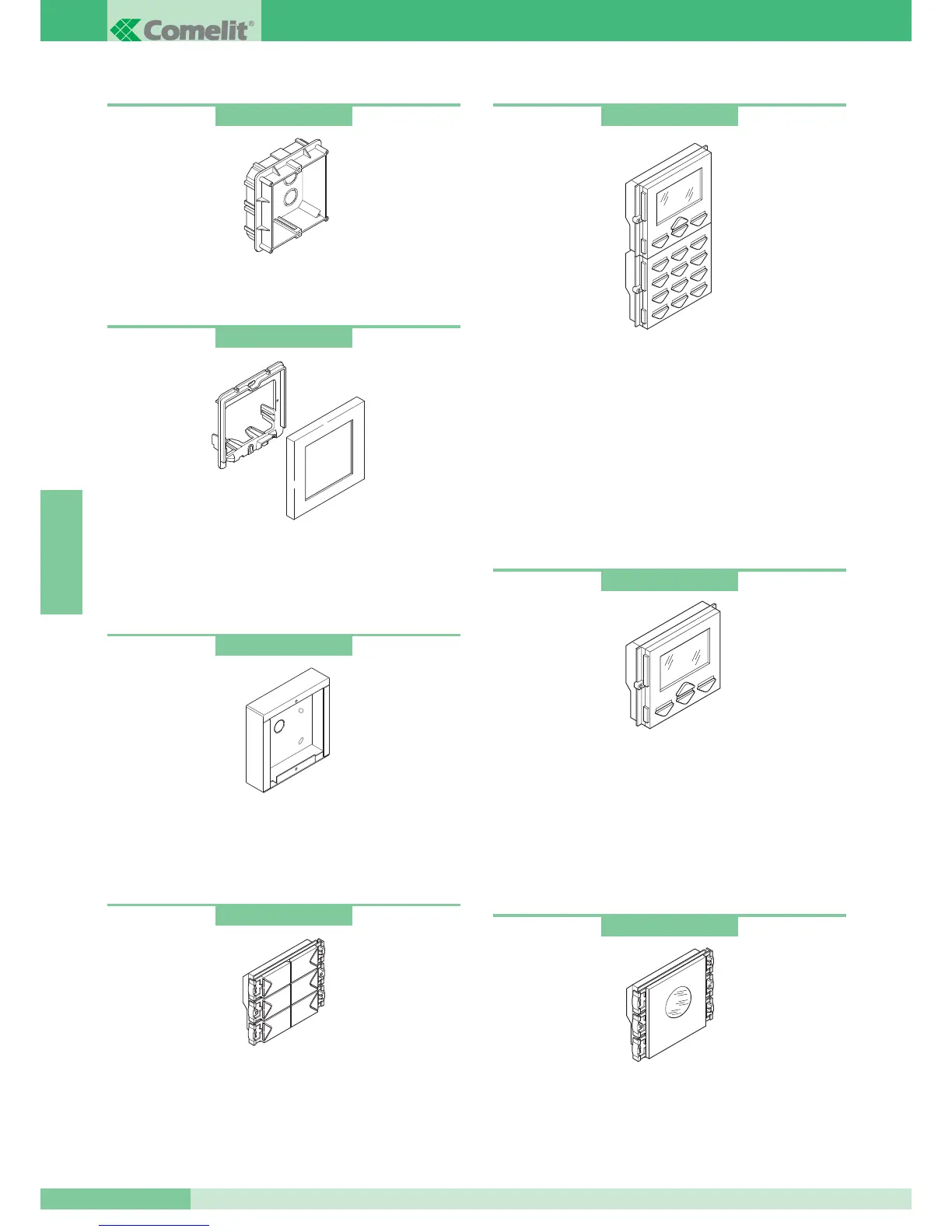 Comelit®