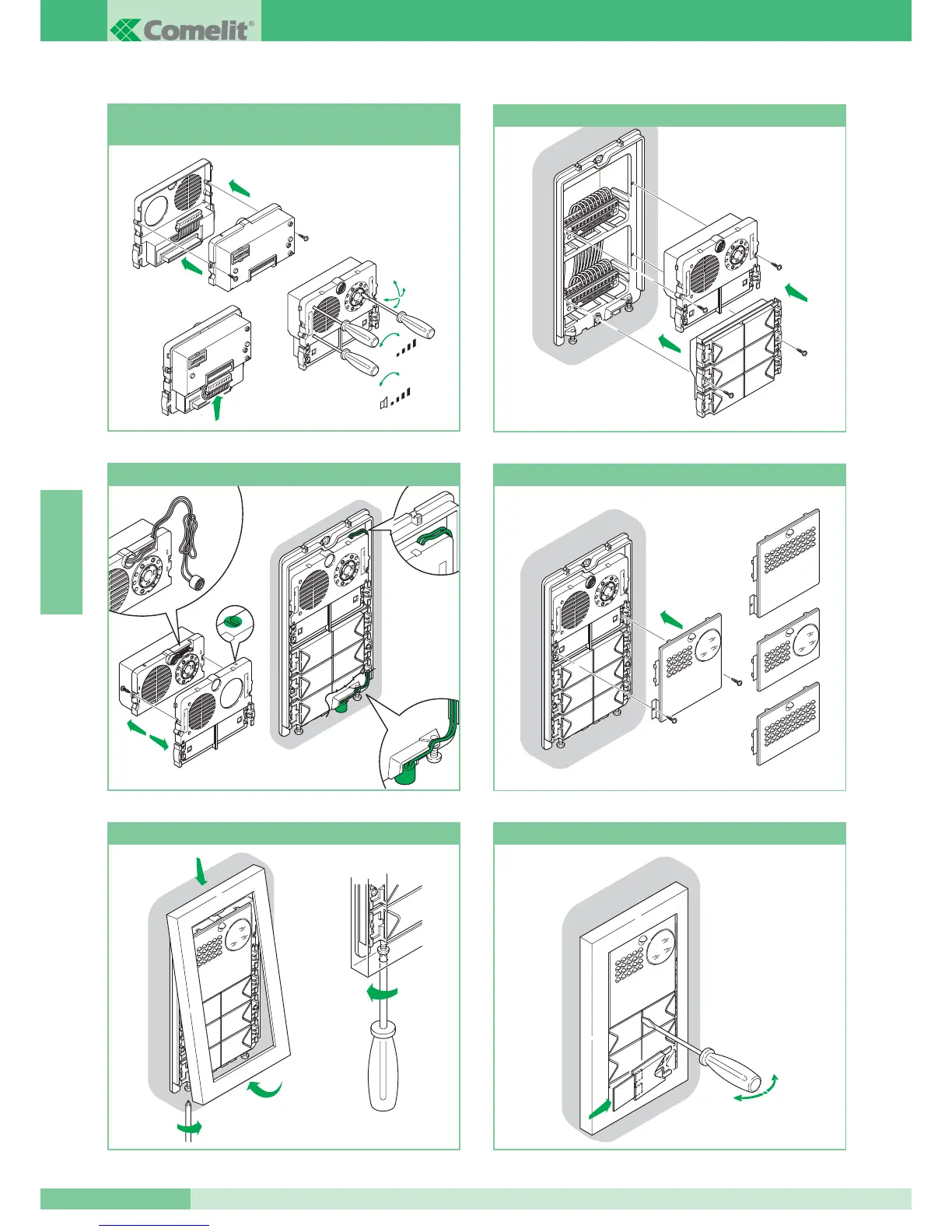 Comelit®