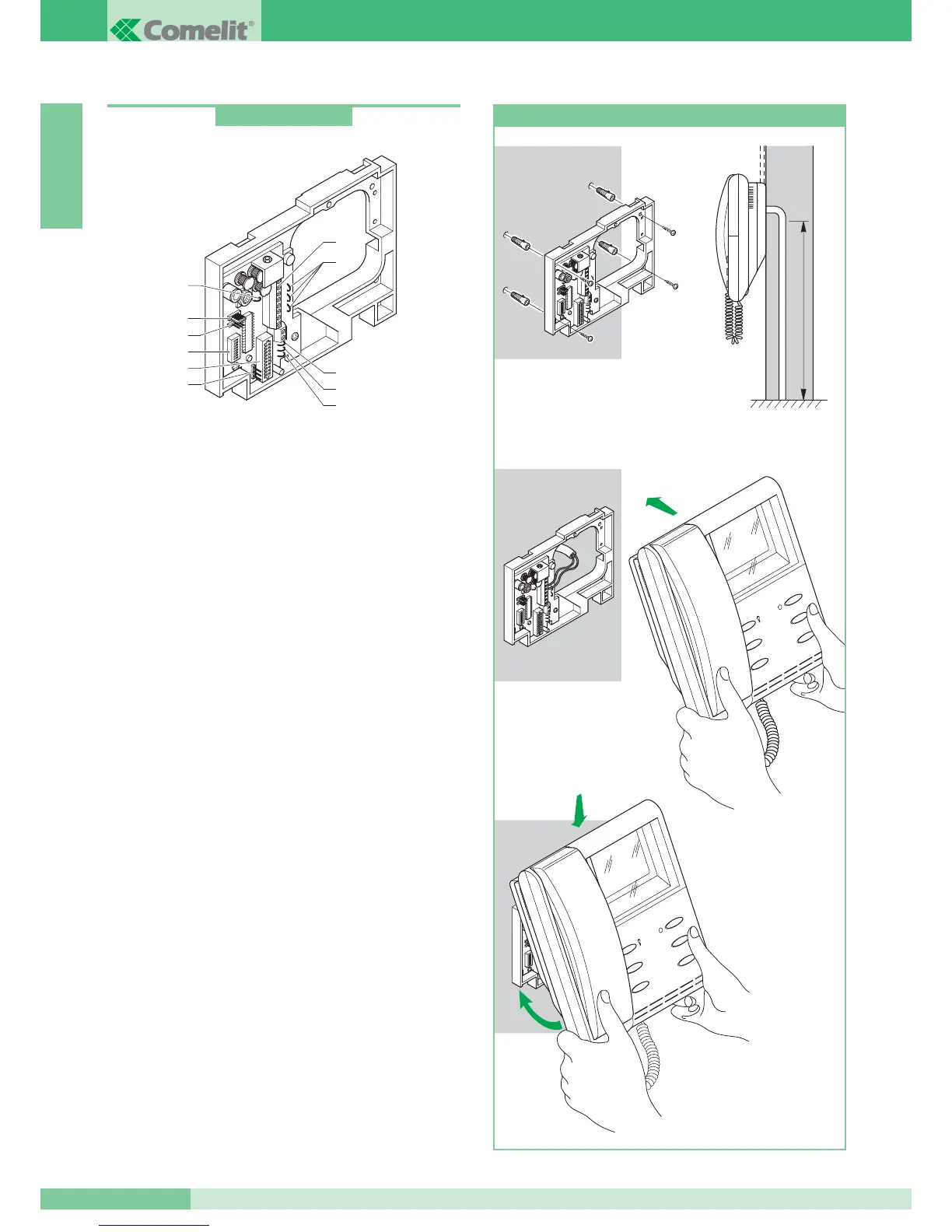 Comelit®