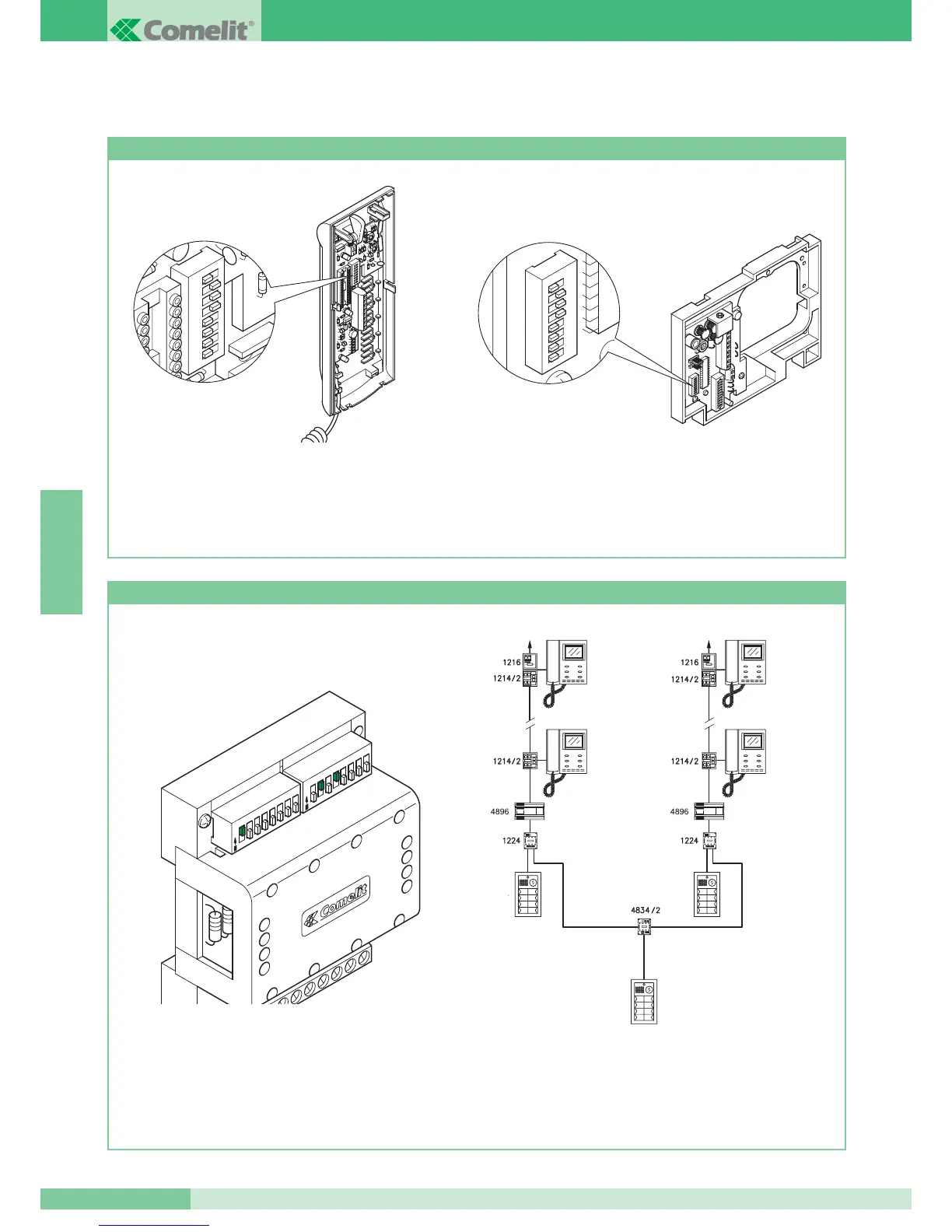 Comelit®

1216
1214/2
1214/2
4896
1224

1216
1214/2
1214/2
4896
1224

4834/2

Comelit