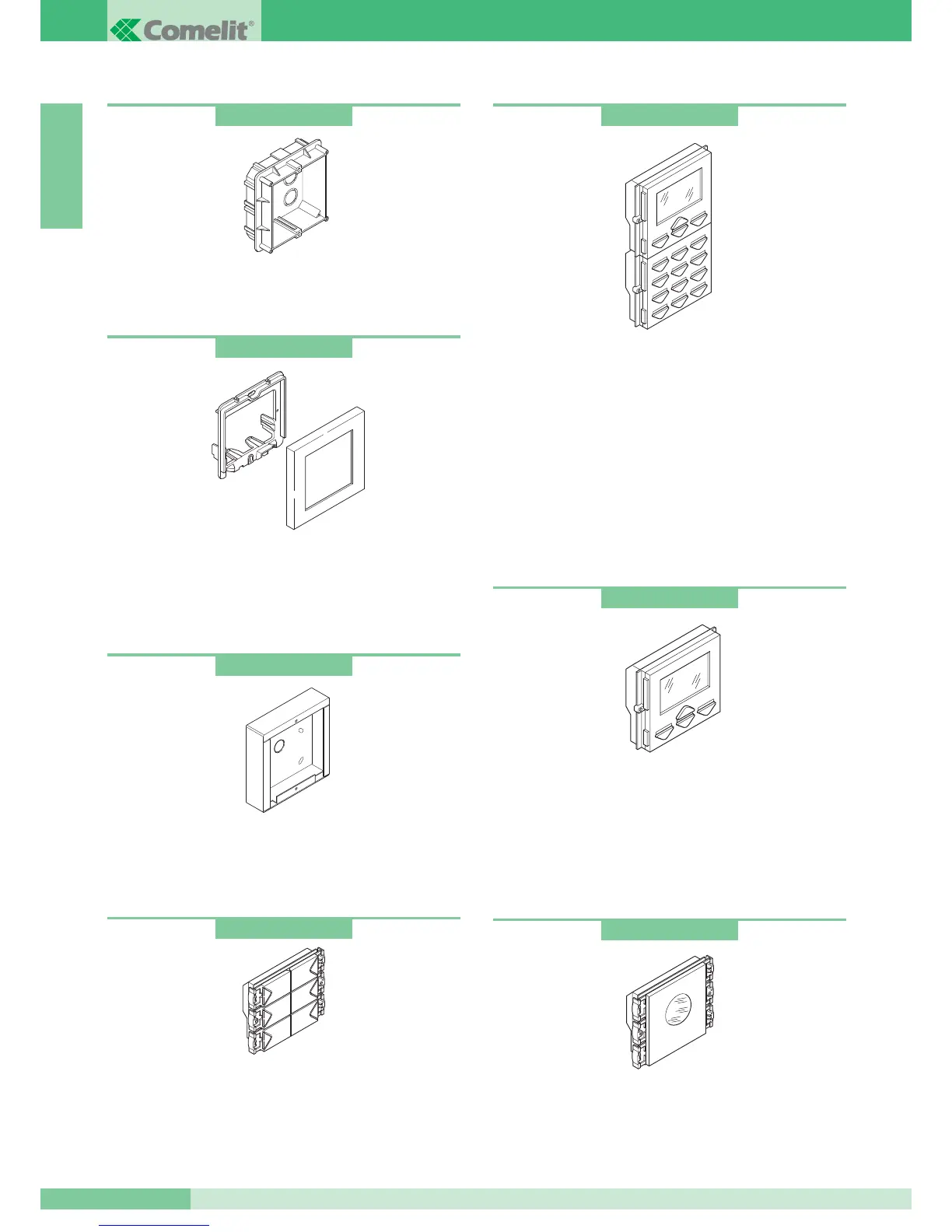 Comelit®