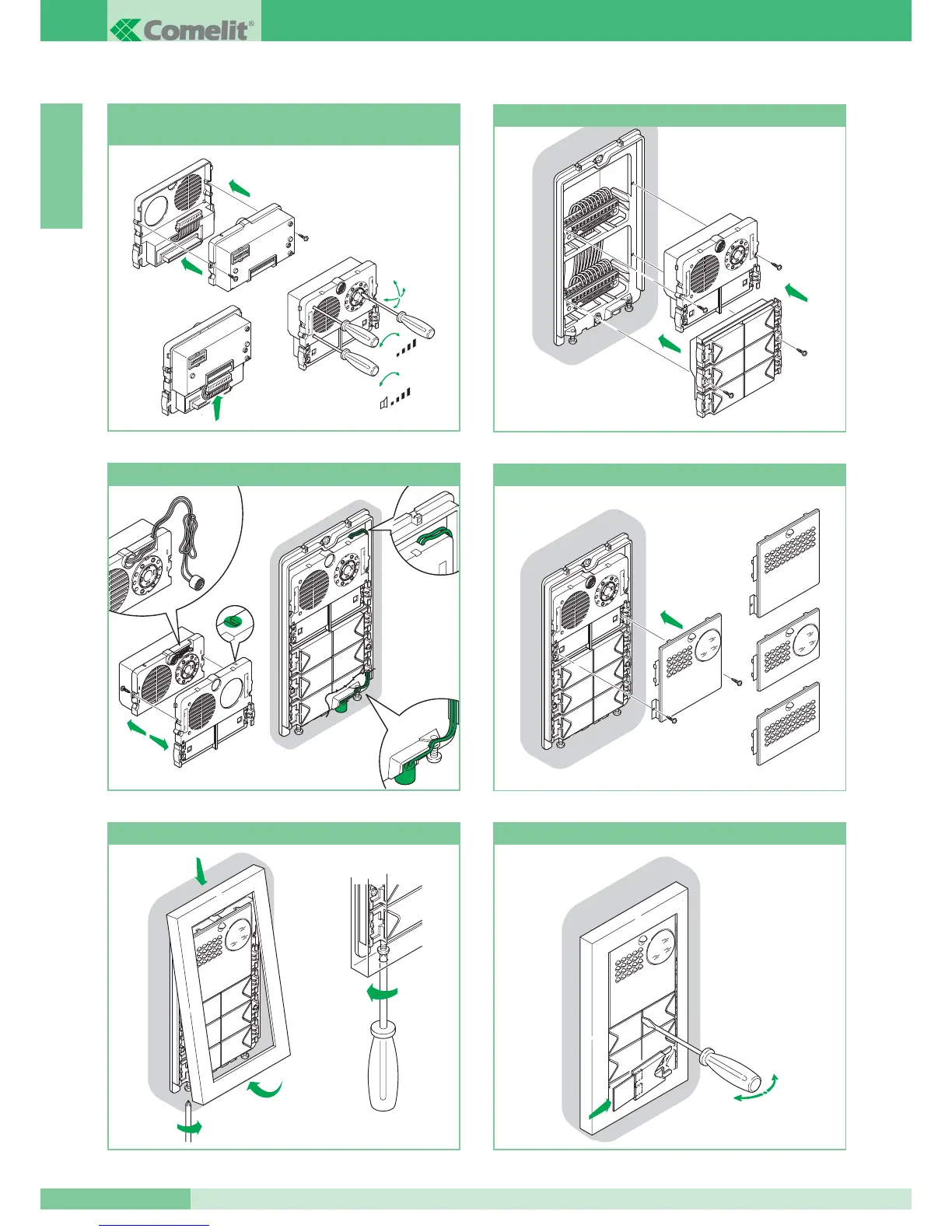 Comelit®