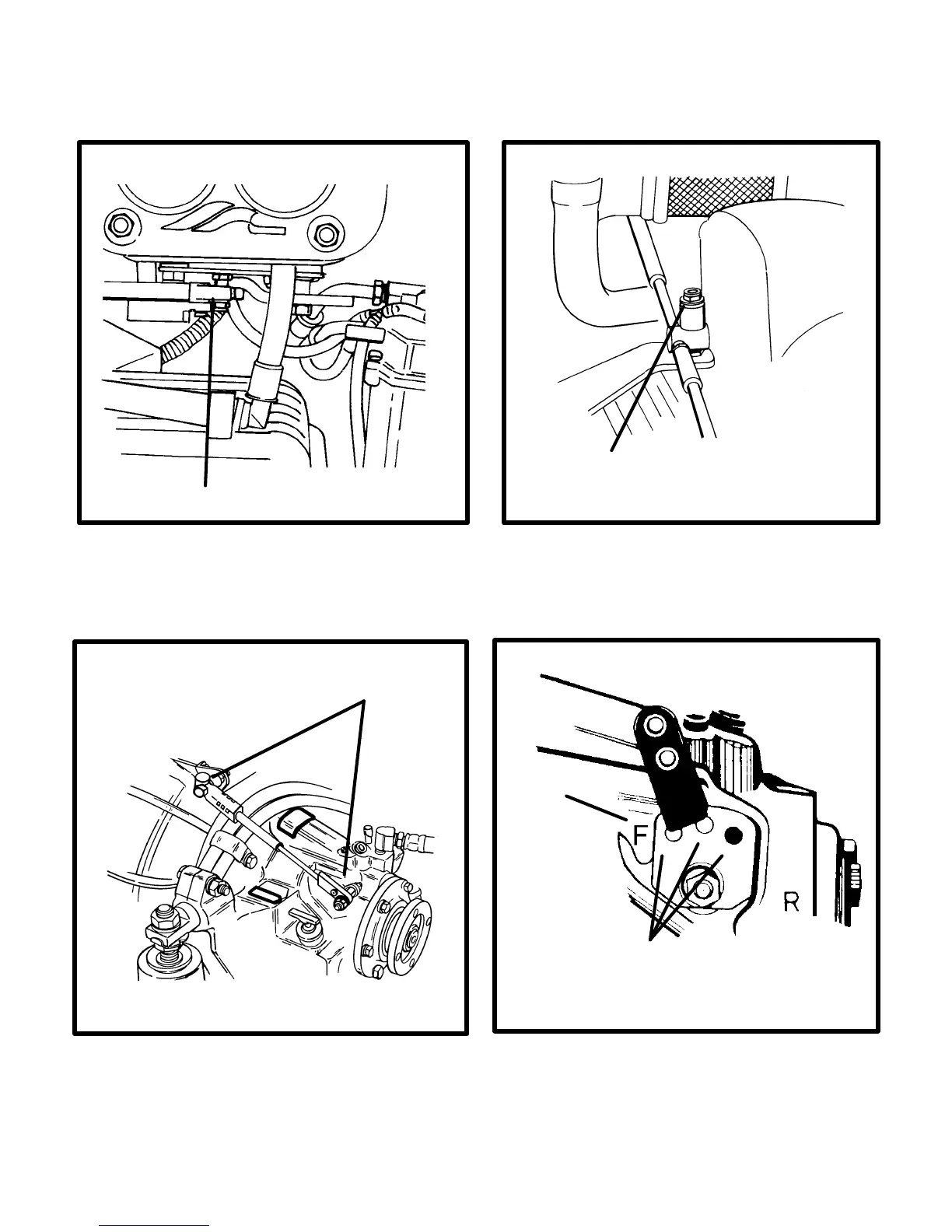 F

R