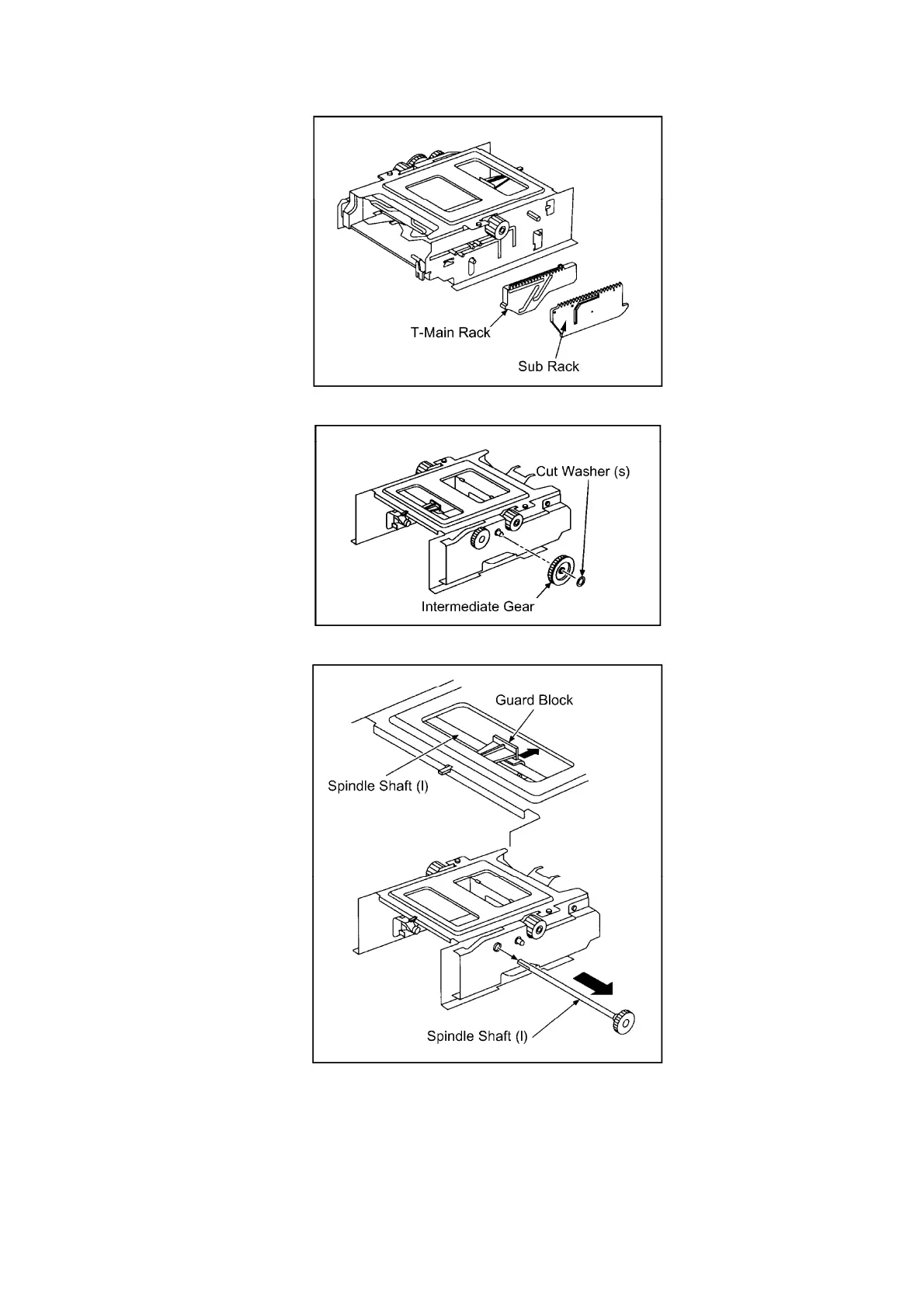 T-Main Rack

Sub Rack

Cut Washer (s)

Intermediate Gear

Guard Block

Spindle Shaft (I)

Spindle Shaft (I)