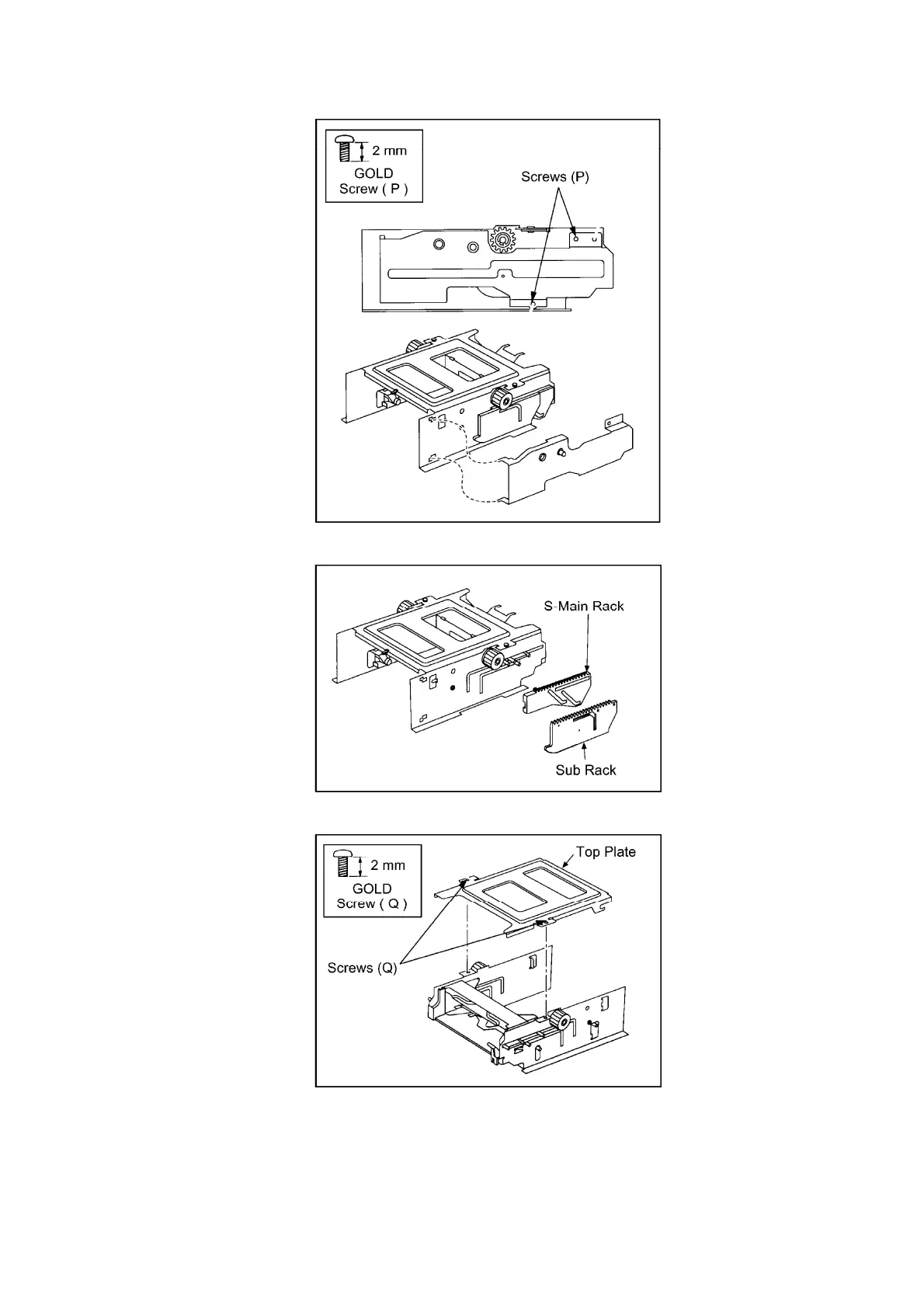 2 mm
GOLD
Screw ( P )

Screws (P)

S-Main Rack

Sub Rack

2 mm
GOLD
Screw ( Q )

Top Plate

Screws (Q)