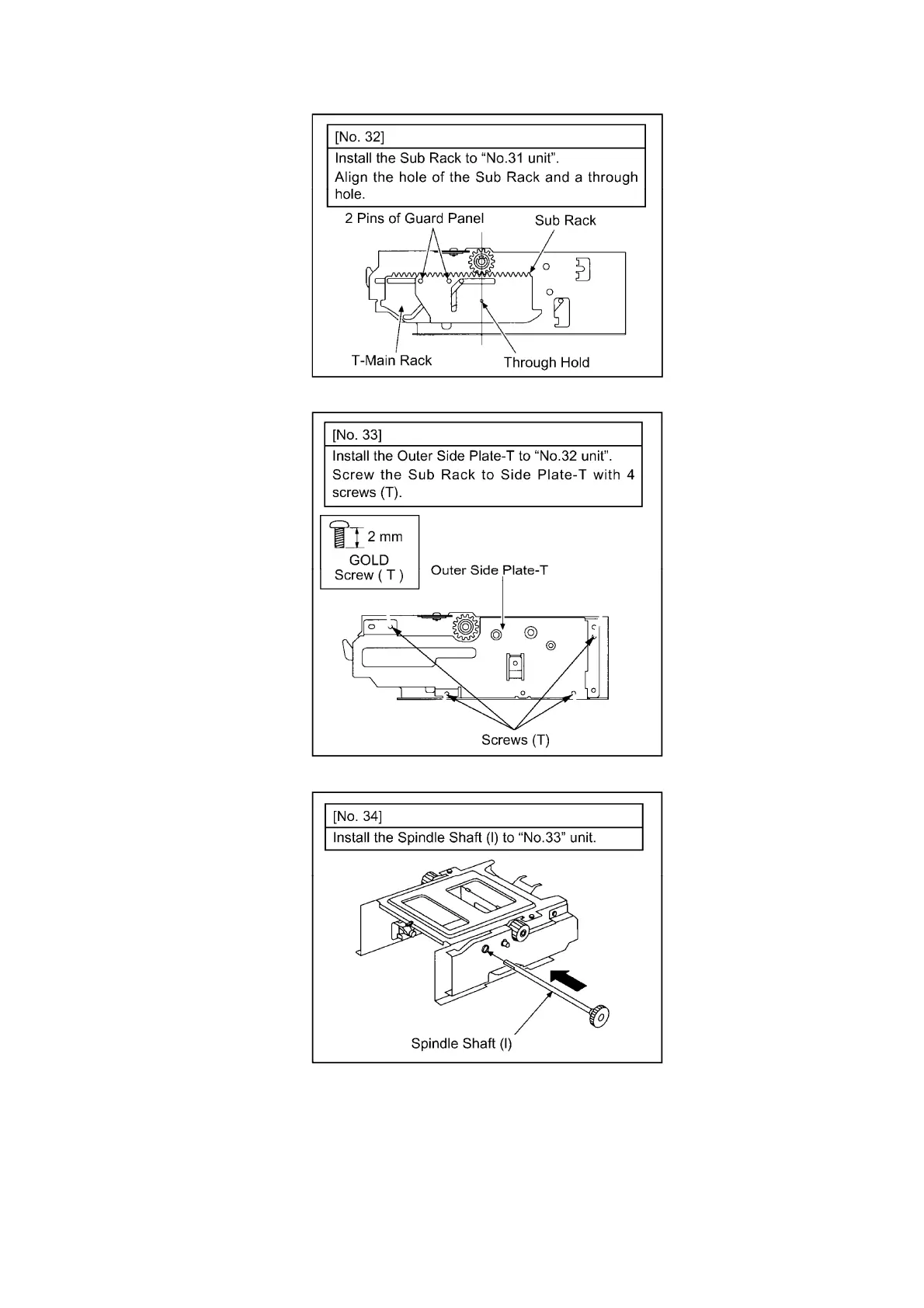 [No. 32]

Install the Sub Rack to “No.31 unit”.

Align the hole of the Sub Rack and a through hole.

2 Pins of Guard Panel

Sub Rack

T-Main Rack

Through Hold

[No. 33]

Install the Outer Side Plate-T to “No.32 unit”.

Screw the Sub Rack to Side Plate-T with 4 screws (T).

2 mm

GOLD
Screw ( T )

Outer Side Plate-T

Screws (T)

[No. 34]

Install the Spindle Shaft (I) to “No.33” unit.

Spindle Shaft (I)