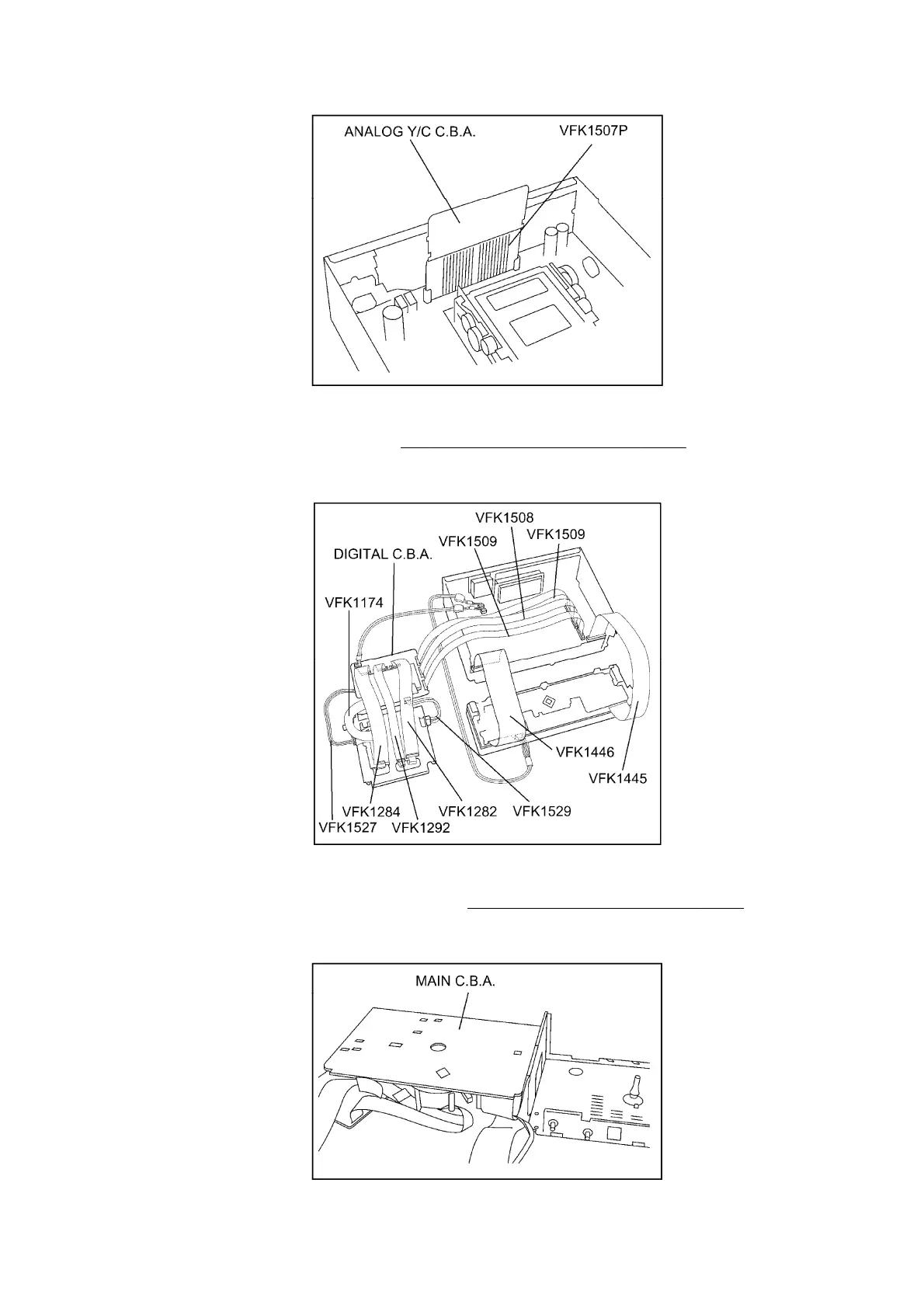 ANALOG Y/C C.B.A.

VFK1507P

VFK1508

VFK1509

VFK1509

DIGITAL C.B.A.

VFK1174

VFK1446

VFK1445

VFK1284

VFK1282

VFK1529

VFK1527

VFK1292

MAIN C.B.A.