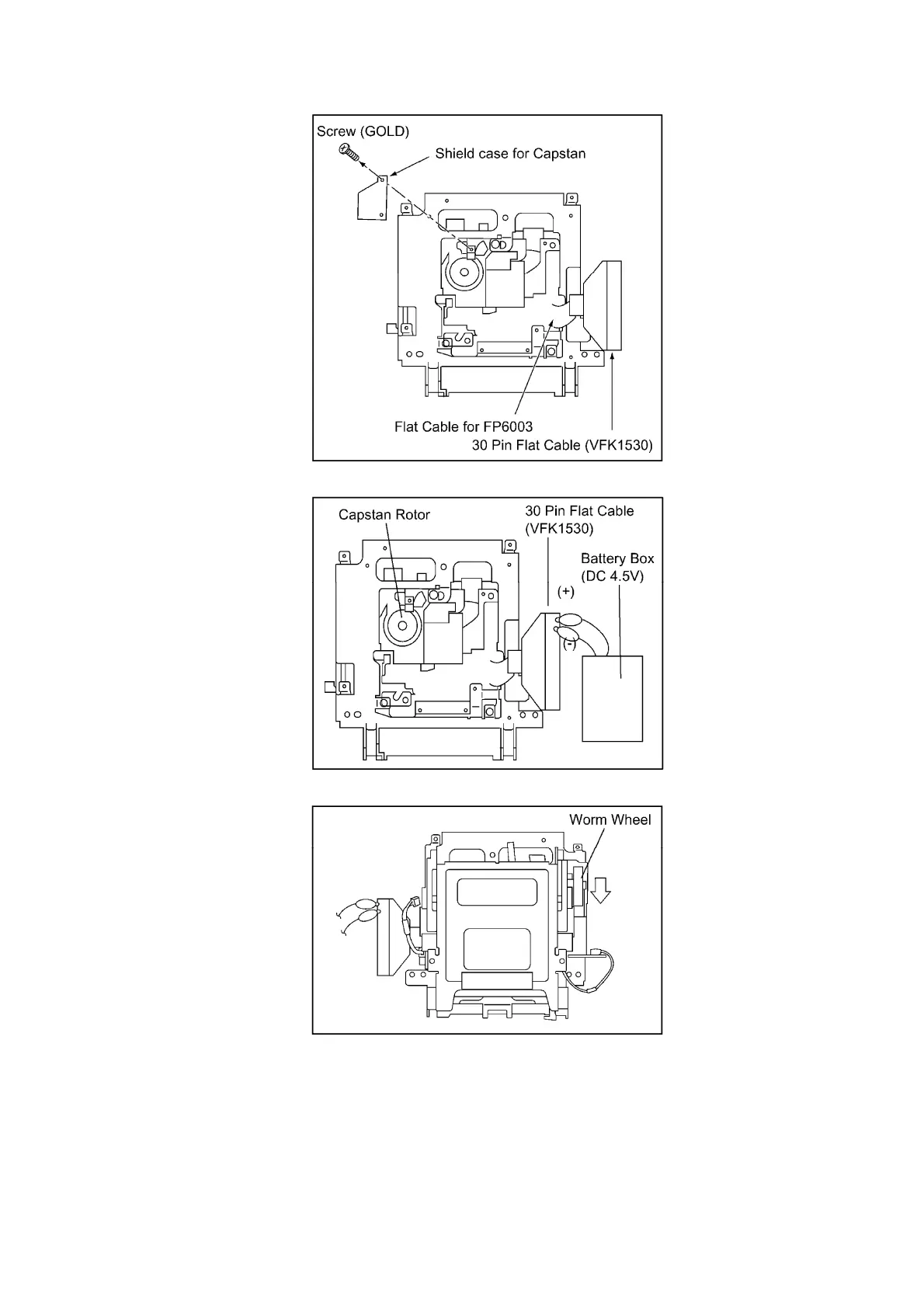 Screw (GOLD)

Shield case for Capstan

Flat Cable for FP6003

30 Pin Flat Cable (VFK1530)

Capstan Rotor

30 Pin Flat Cable (VFK1530)

Battery Box (DC 4.5V)

(+)

(-)

Worm Wheel