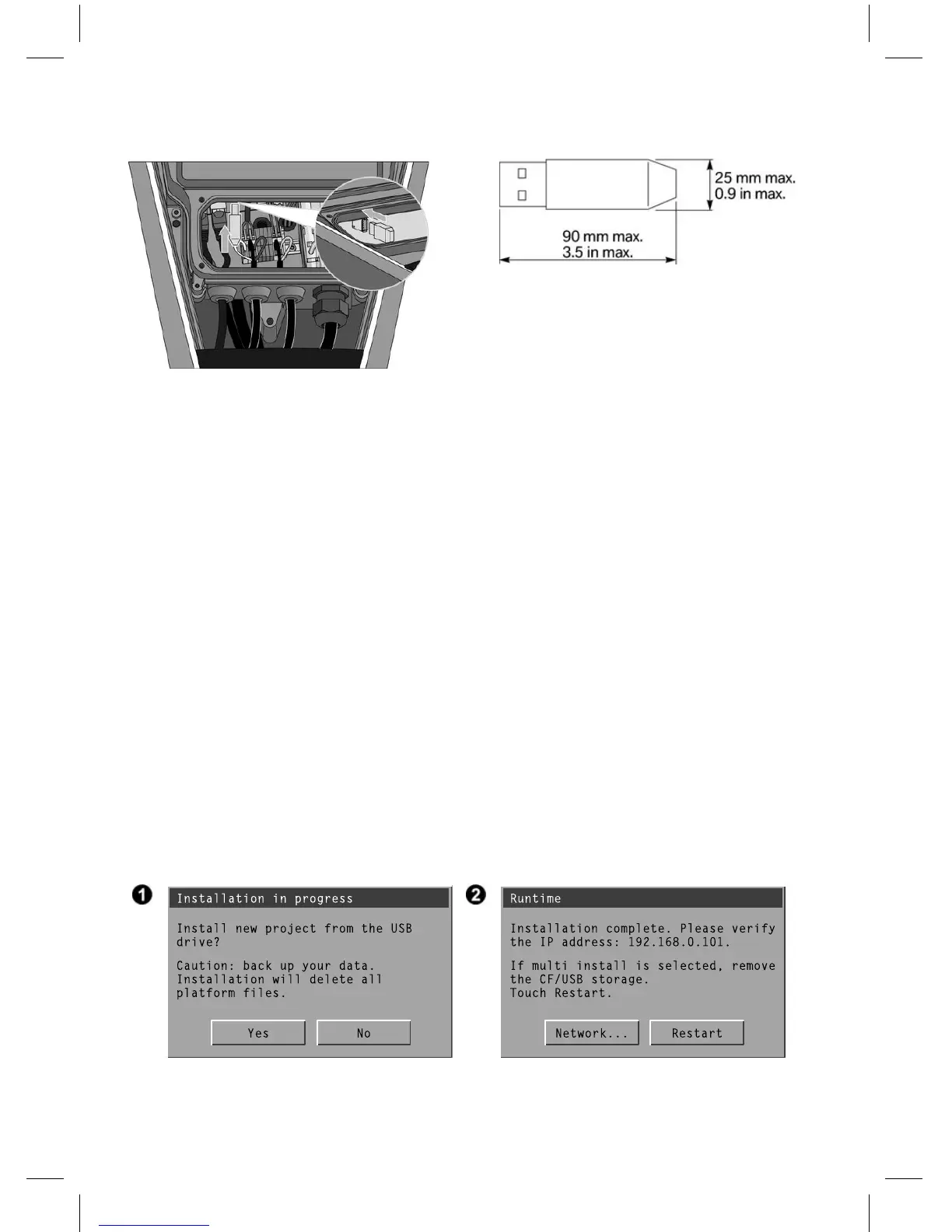 25 mm max.
0.9 in max.

90 mm max.
3.5 in max.

1

Installation in progress

Install new project from the USB drive?

Caution: back up your data. Installation will delete all platform files.

Yes

No

2

Runtime

Installation complete. Please verify the IP address: 192.168.0.101.

If multi install is selected, remove the CF/USB storage.
Touch Restart.

Network...

Restart