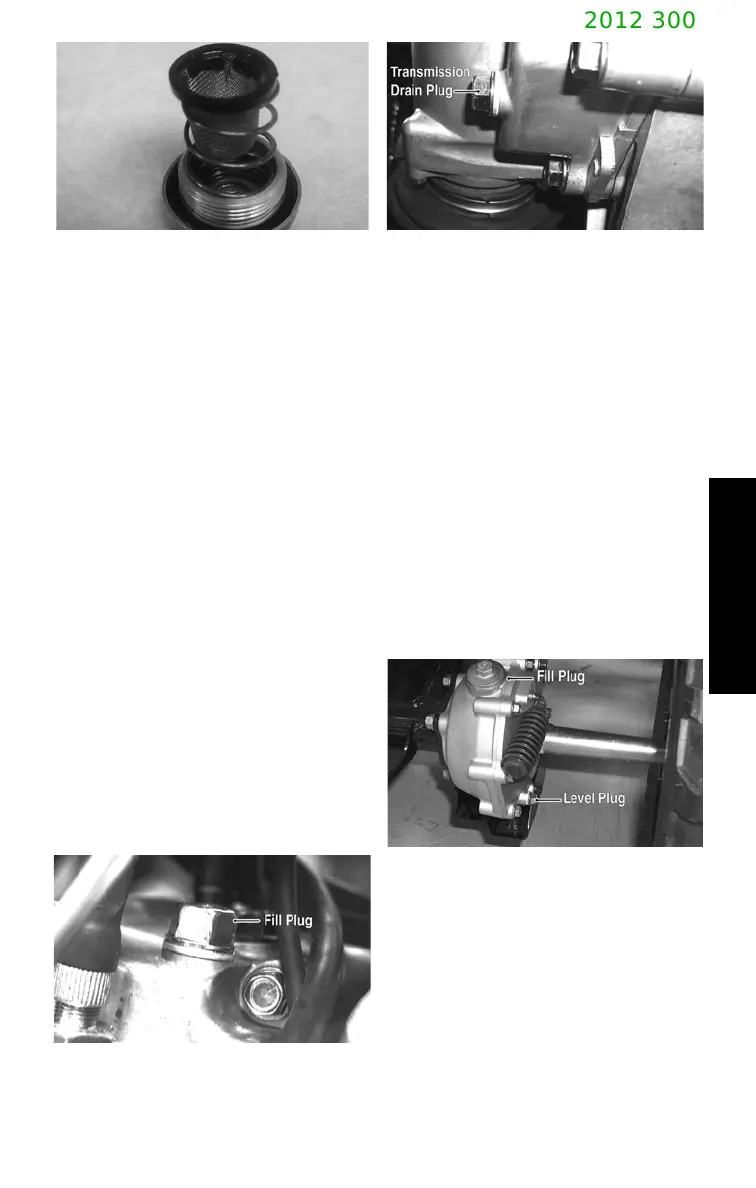 2012 300

Transmission
Drain Plug

Fill Plug

Level Plug

Fill Plug