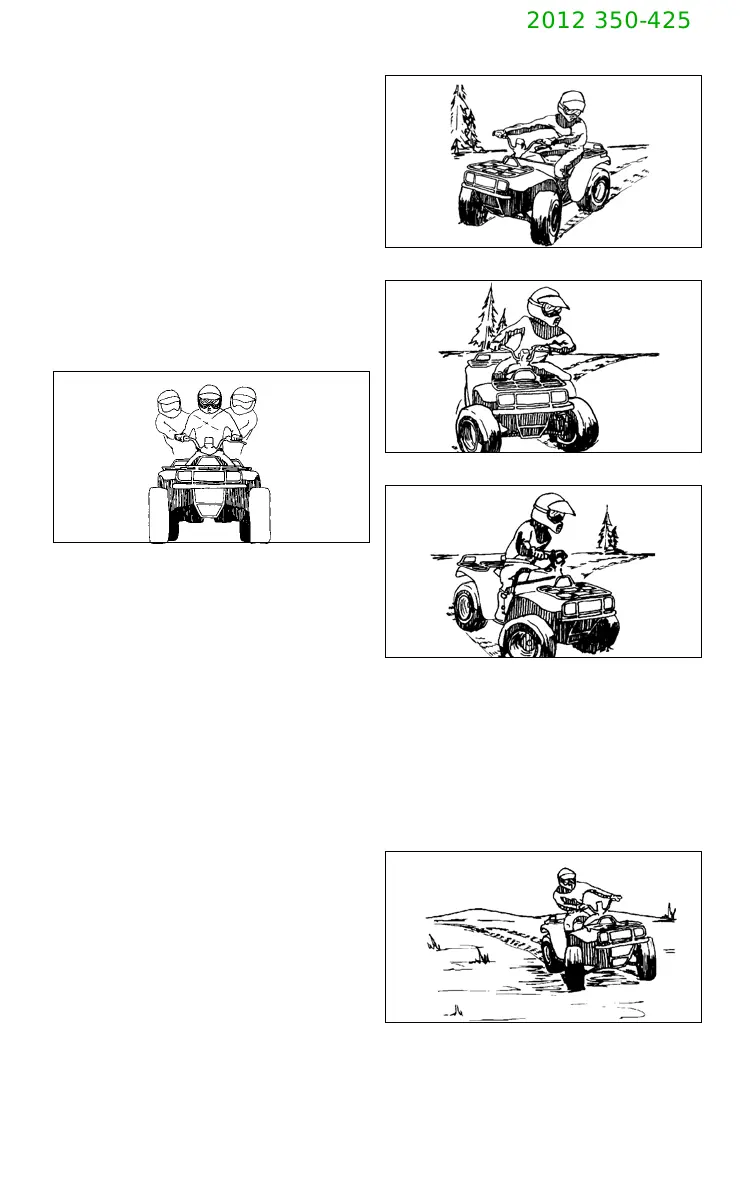 2012 350-425