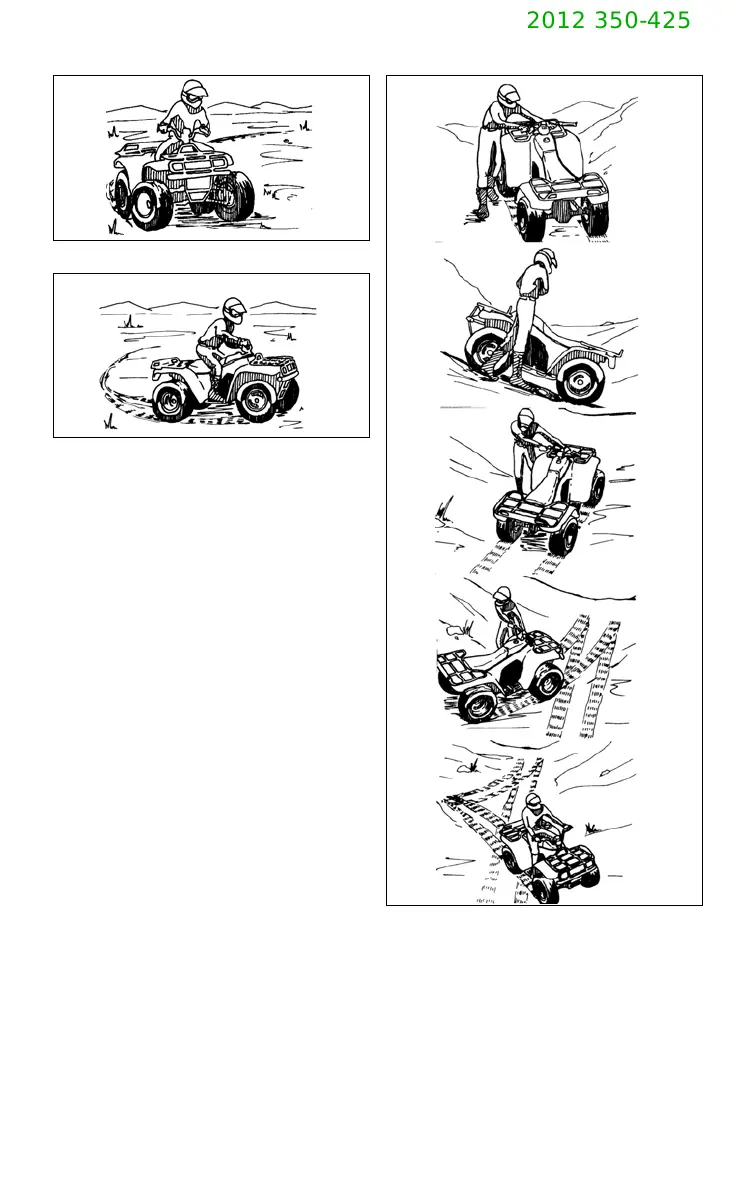 2012 350-425