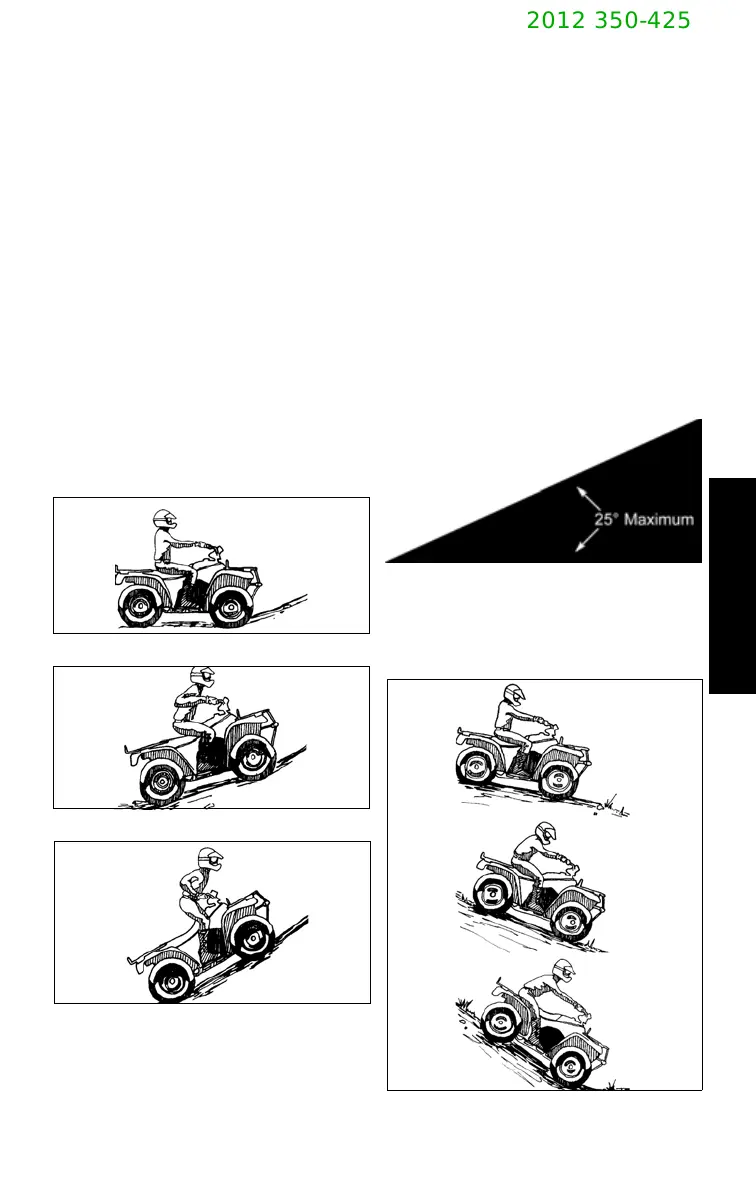 2012 350-425

25° Maximum