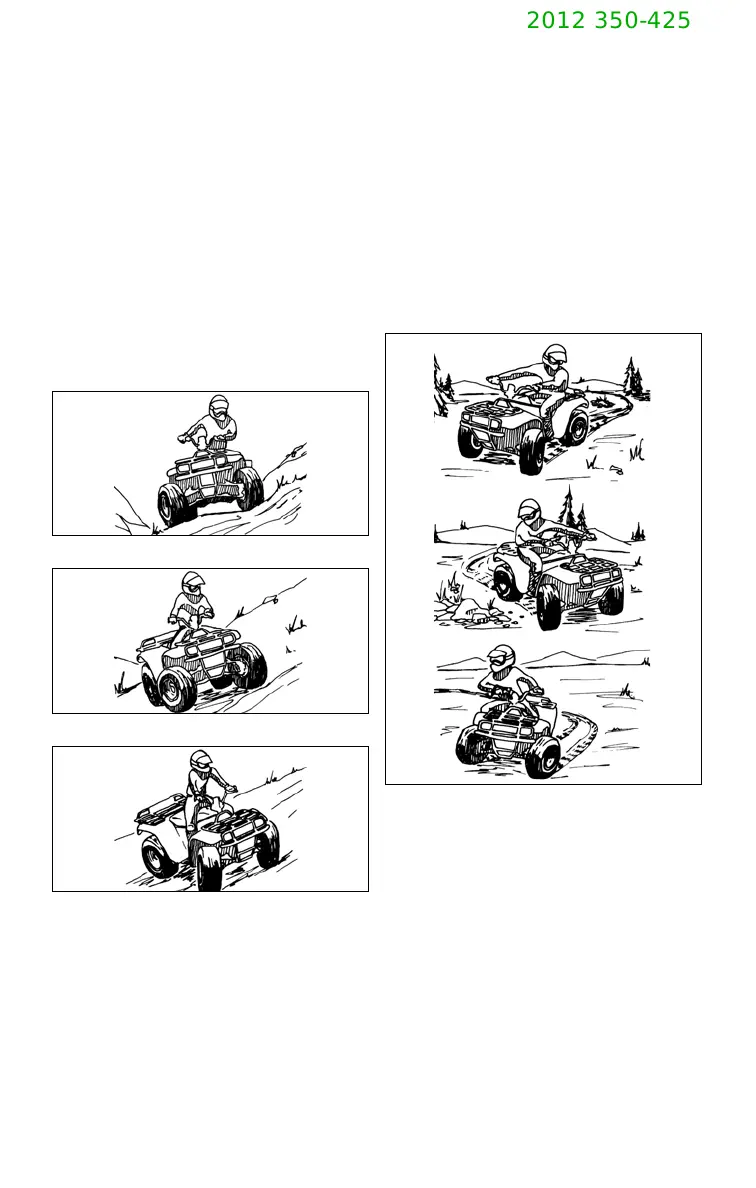 2012 350-425