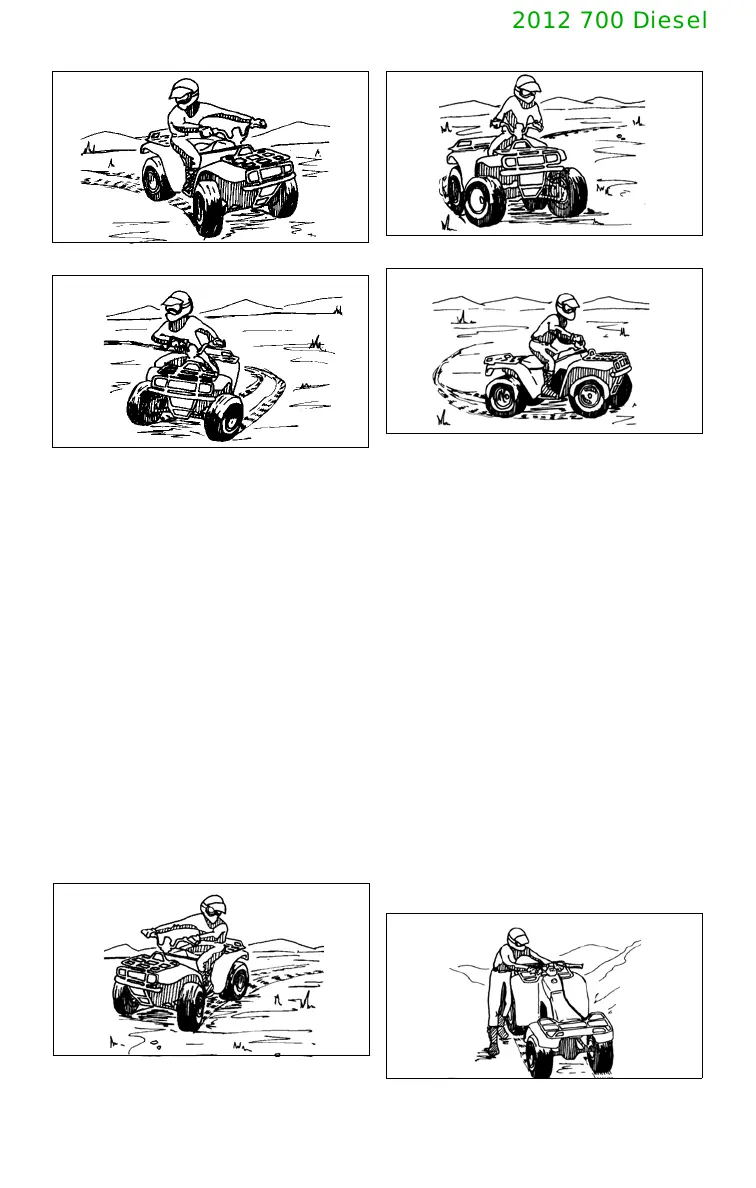 2012 700 Diesel