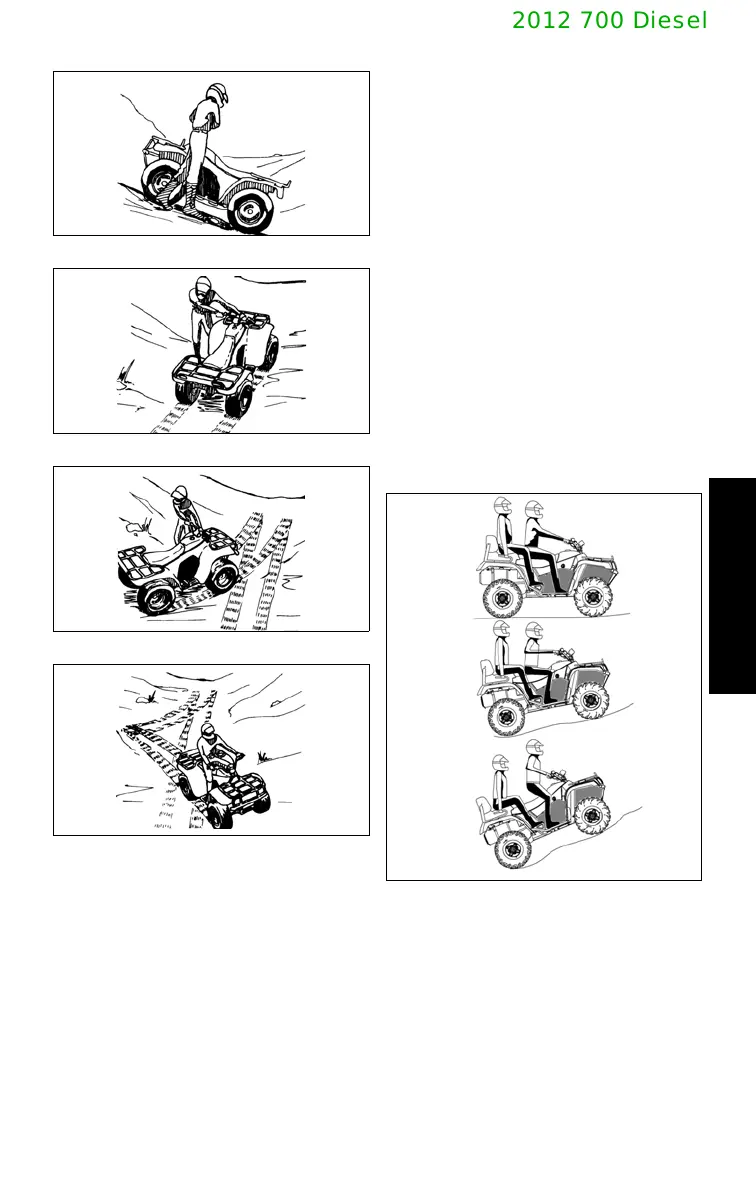 2012 700 Diesel