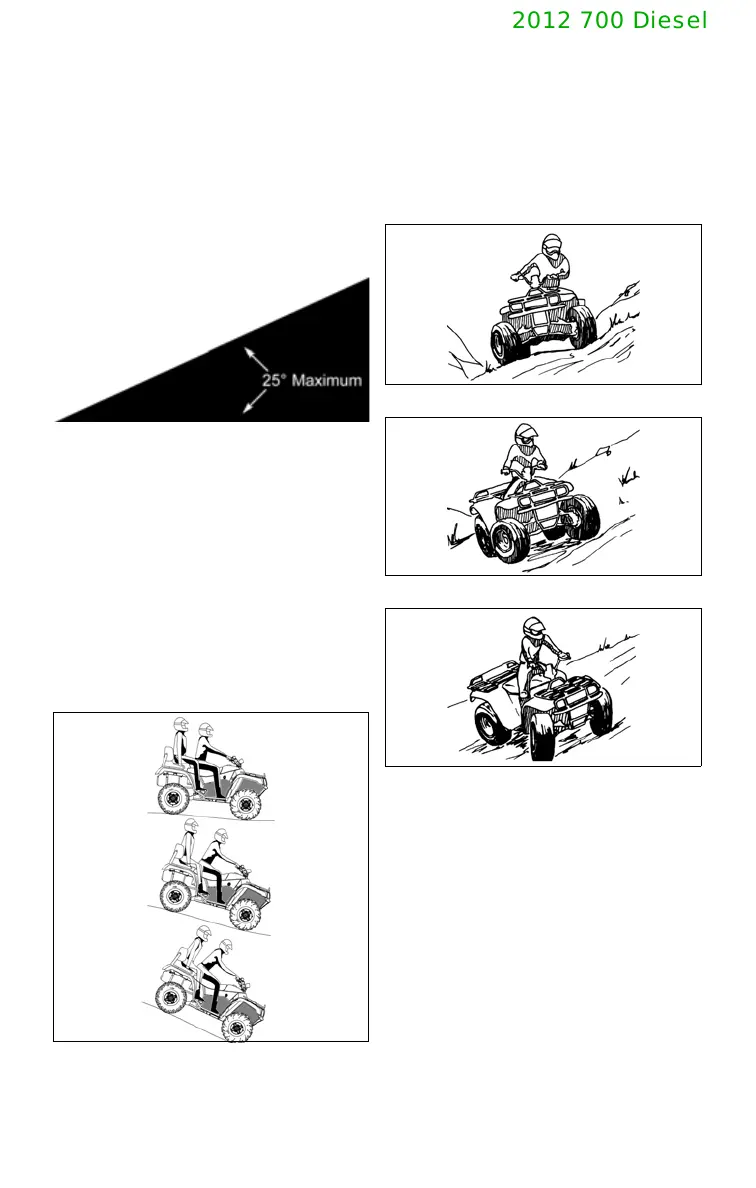 2012 700 Diesel

25° Maximum