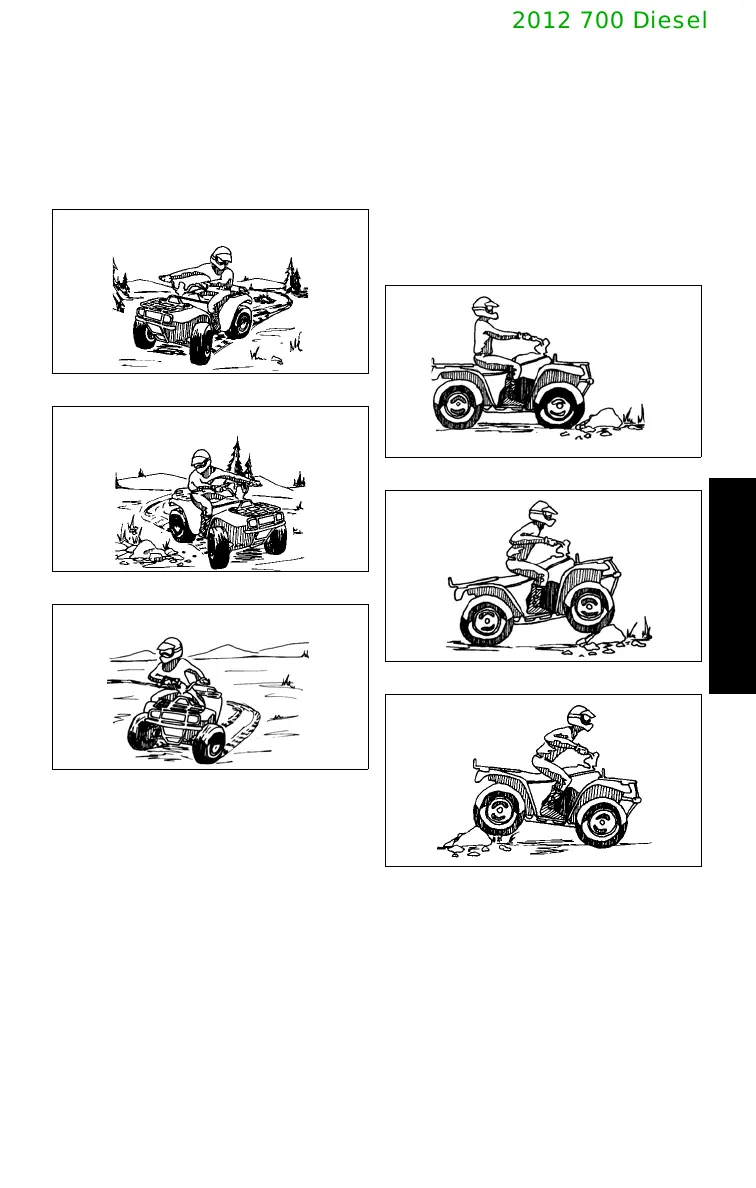 2012 700 Diesel